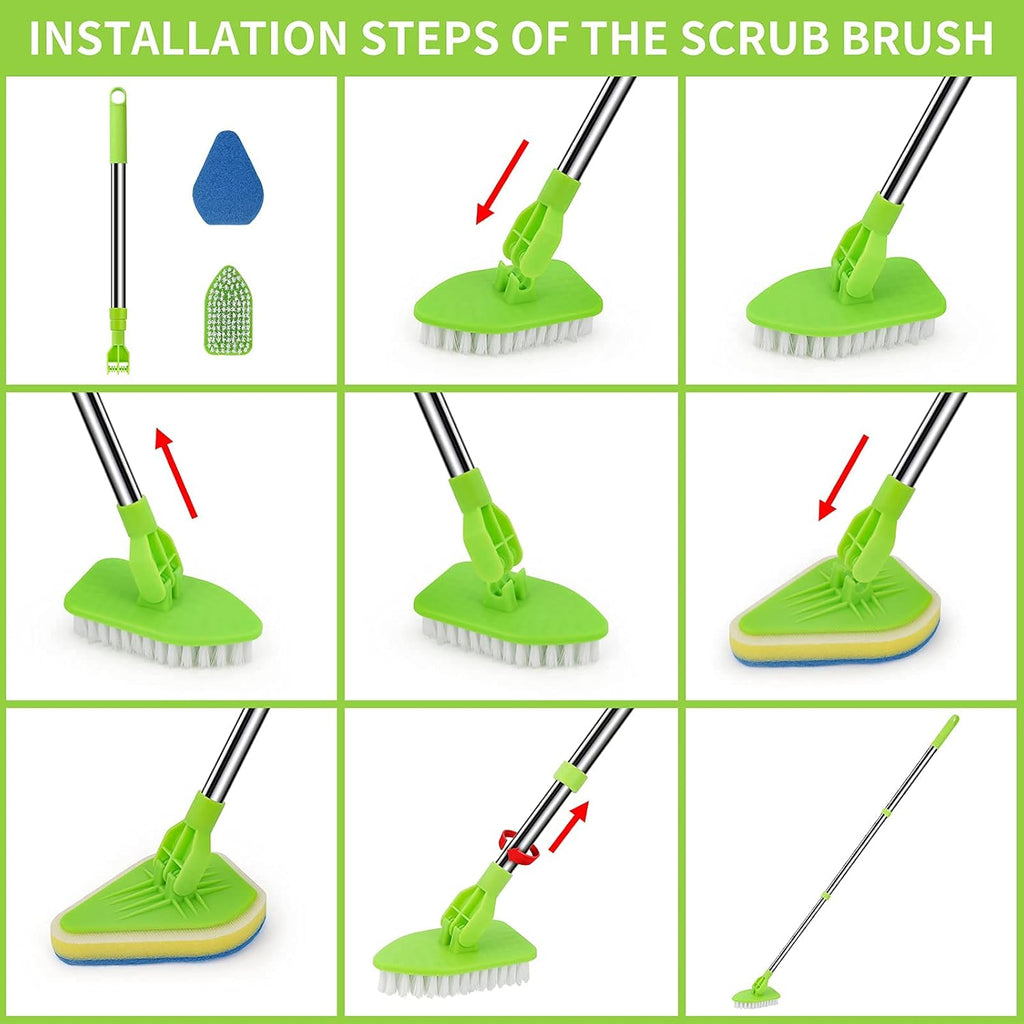 INSTALLATION STEPS OF THE SCRUB BRUSH