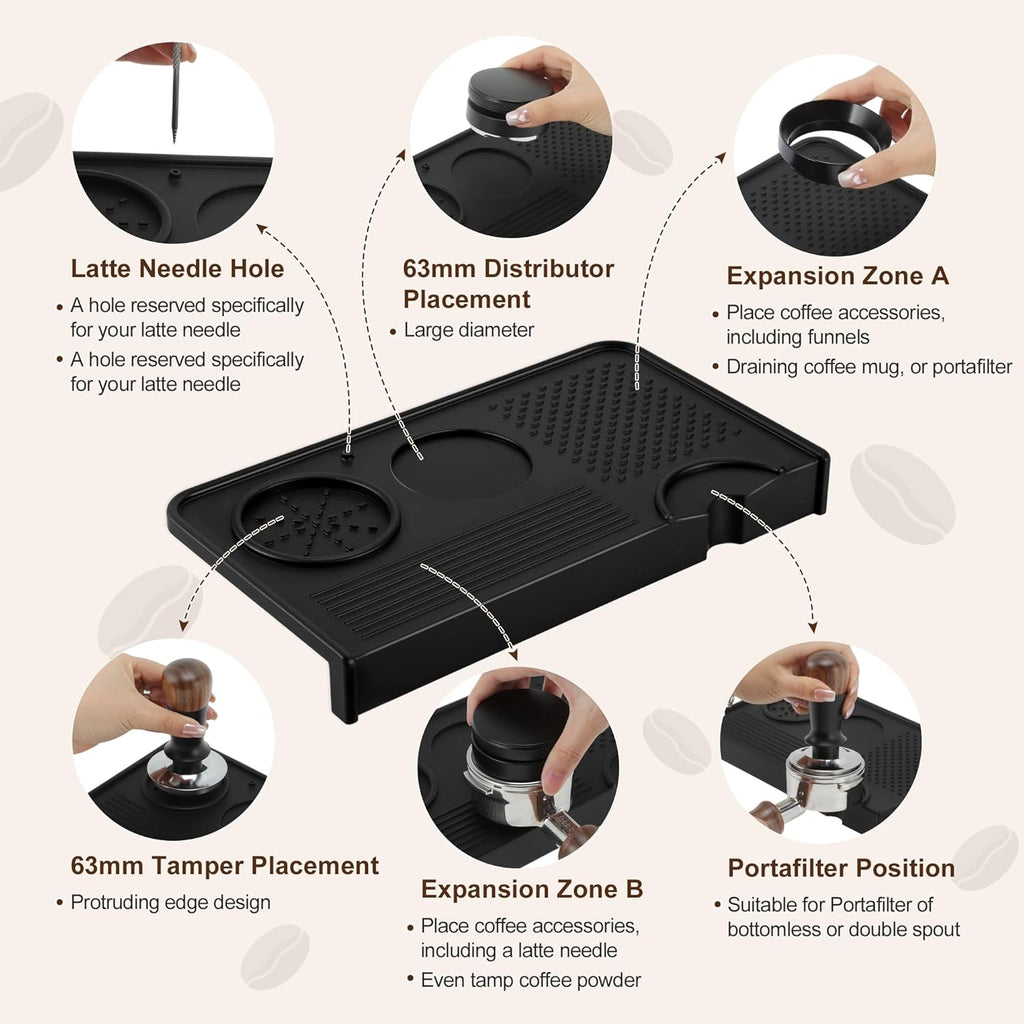 Latte Needle Hole
• A hole reserved specifically for your latte needle
• A hole reserved specifically for your latte needle

63mm Distributor Placement
• Large diameter

Expansion Zone A
• Place coffee accessories, including funnels
• Draining coffee mug, or portafilter

63mm Tamper Placement
• Protruding edge design

Expansion Zone B
• Place coffee accessories, including a latte needle
• Even tamp coffee powder

Portafilter Position
• Suitable for Portafilter of bottomless or double spout