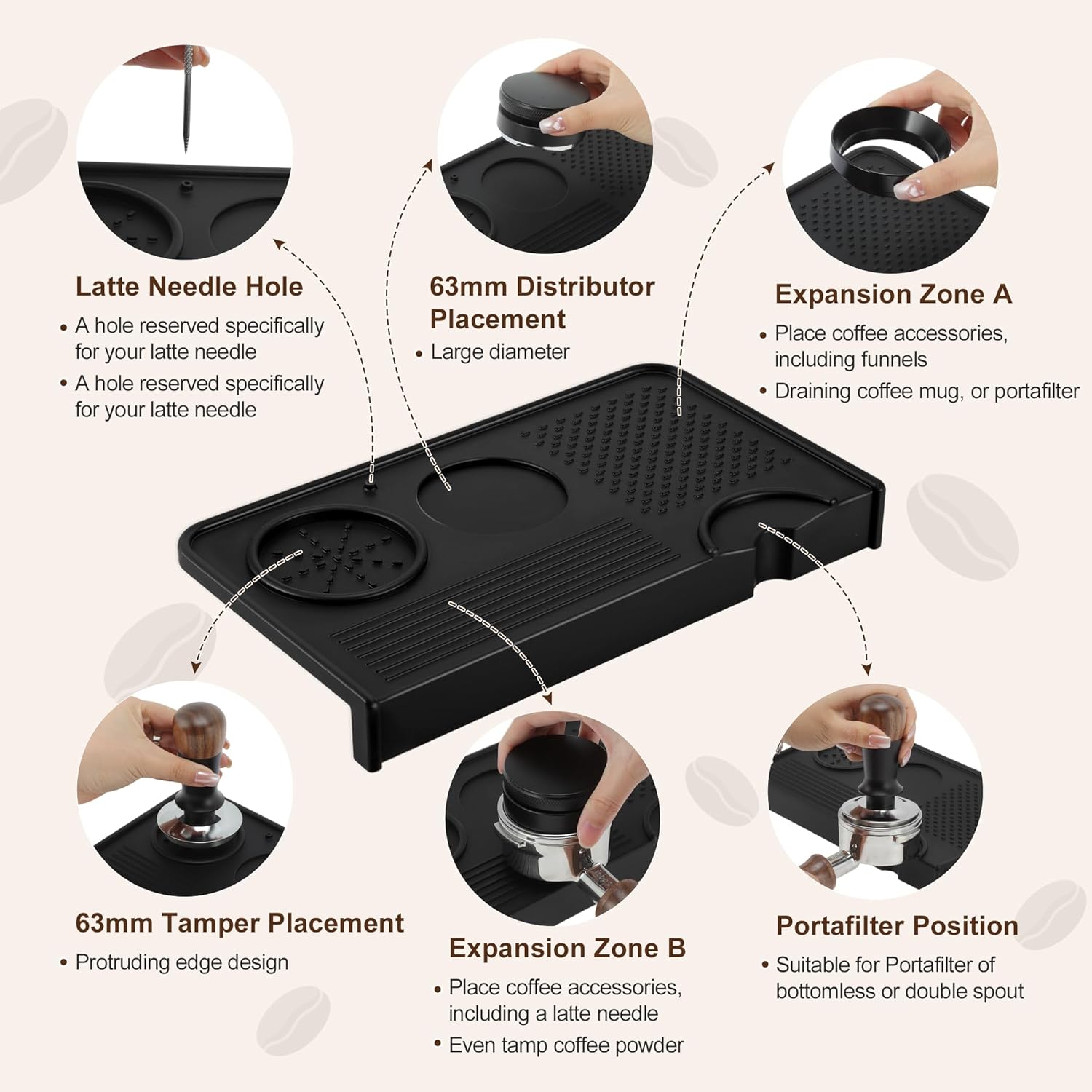 Latte Needle Hole

• A hole reserved specifically for your latte needle
• A hole reserved specifically for your latte needle

63mm Distributor Placement

• Large diameter

Expansion Zone A

• Place coffee accessories, including funnels
• Draining coffee mug, or portafilter

63mm Tamper Placement

• Protruding edge design

Expansion Zone B

• Place coffee accessories, including a latte needle
• Even tamp coffee powder

Portafilter Position

• Suitable for Portafilter of bottomless or double spout