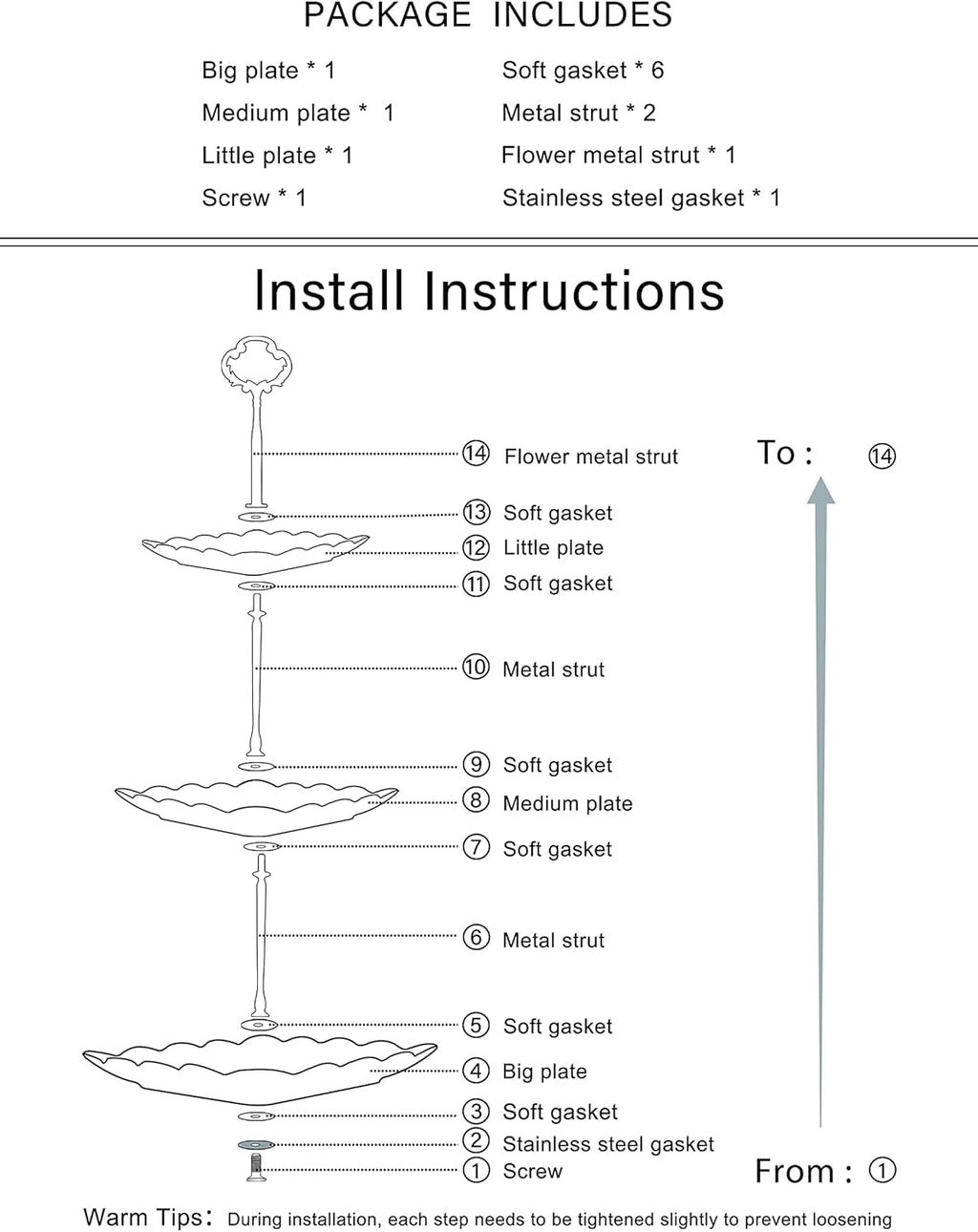 PACKAGE INCLUDES

Big plate * 1
Medium plate * 1
Little plate * 1
Screw * 1

Soft gasket * 6
Metal strut * 2
Flower metal strut * 1
Stainless steel gasket * 1

Install Instructions

⑭ Flower metal strut
⑬ Soft gasket
⑫ Little plate
⑪ Soft gasket
⑩ Metal strut
⑨ Soft gasket
⑧ Medium plate
⑦ Soft gasket
⑥ Metal strut
⑤ Soft gasket
④ Big plate
③ Soft gasket
② Stainless steel gasket
① Screw

To : ⑭

From : ①

Warm Tips: During installation, each step needs to be tightened slightly to prevent loosening