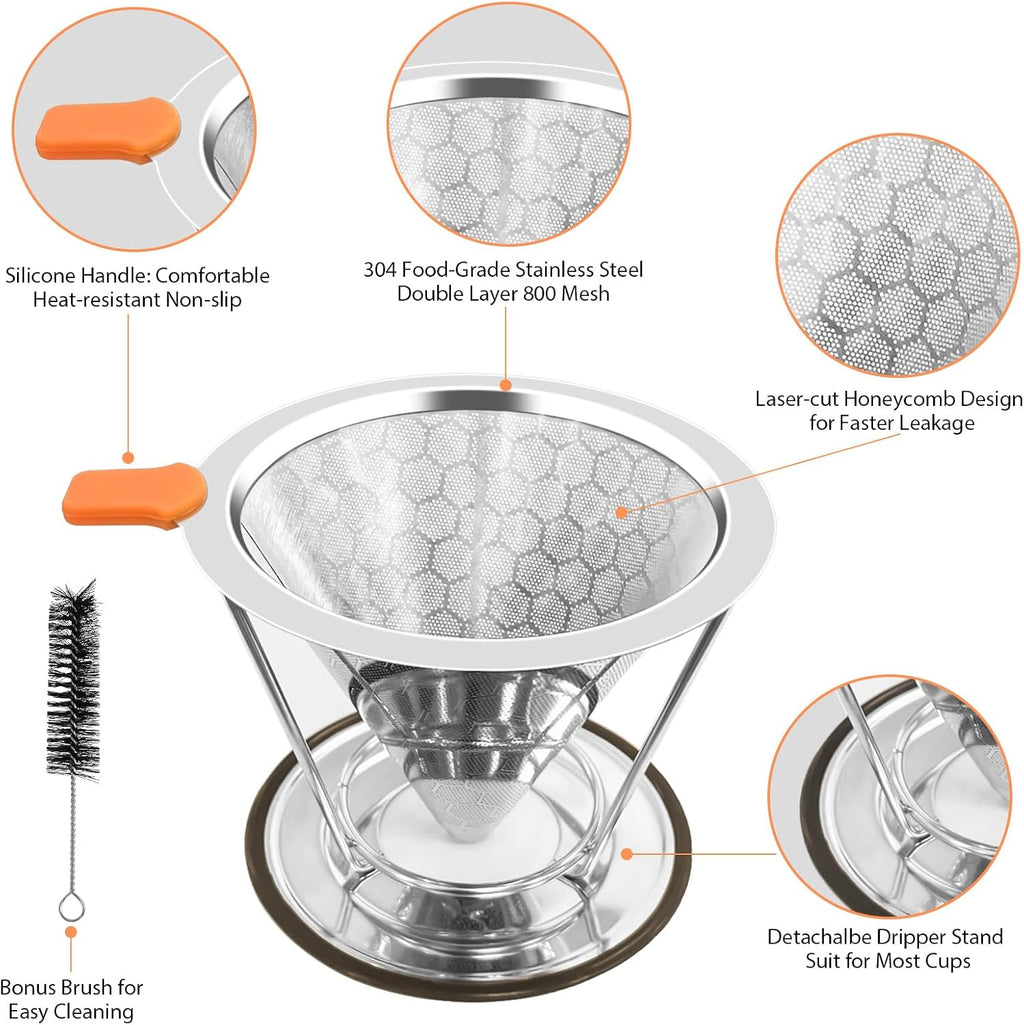 Silicone Handle: Comfortable Heat-resistant Non-slip

304 Food-Grade Stainless Steel Double Layer 800 Mesh

Laser-cut Honeycomb Design for Faster Leakage

Bonus Brush for Easy Cleaning

Detachalbe Dripper Stand Suit for Most Cups