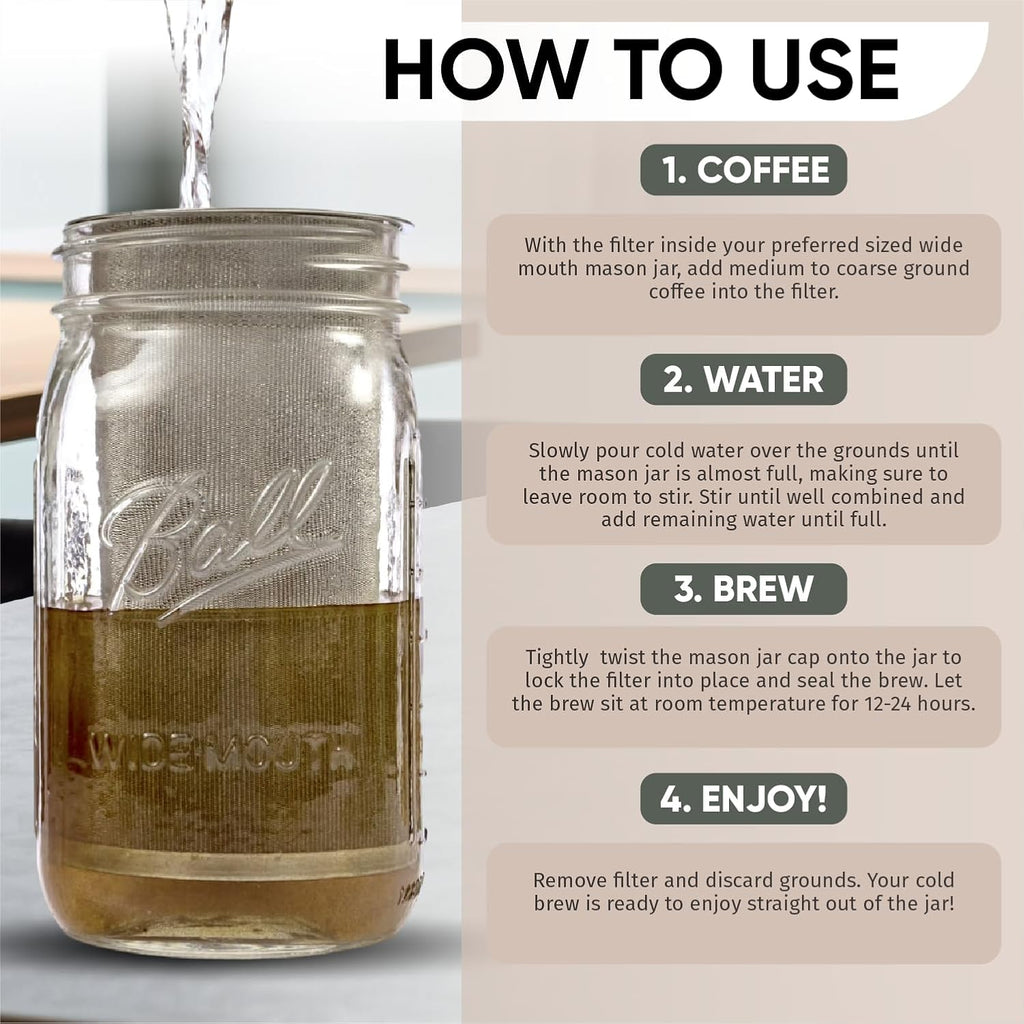 HOW TO USE

1. COFFEE

With the filter inside your preferred sized wide mouth mason jar, add medium to coarse ground coffee into the filter.

2. WATER

Slowly pour cold water over the grounds until the mason jar is almost full, making sure to leave room to stir. Stir until well combined and add remaining water until full.

3. BREW

Tightly twist the mason jar cap onto the jar to lock the filter into place and seal the brew. Let the brew sit at room temperature for 12-24 hours.

4. ENJOY!

Remove filter and discard grounds. Your cold brew is ready to enjoy straight out of the jar!

Ball

WIDE MOUTH