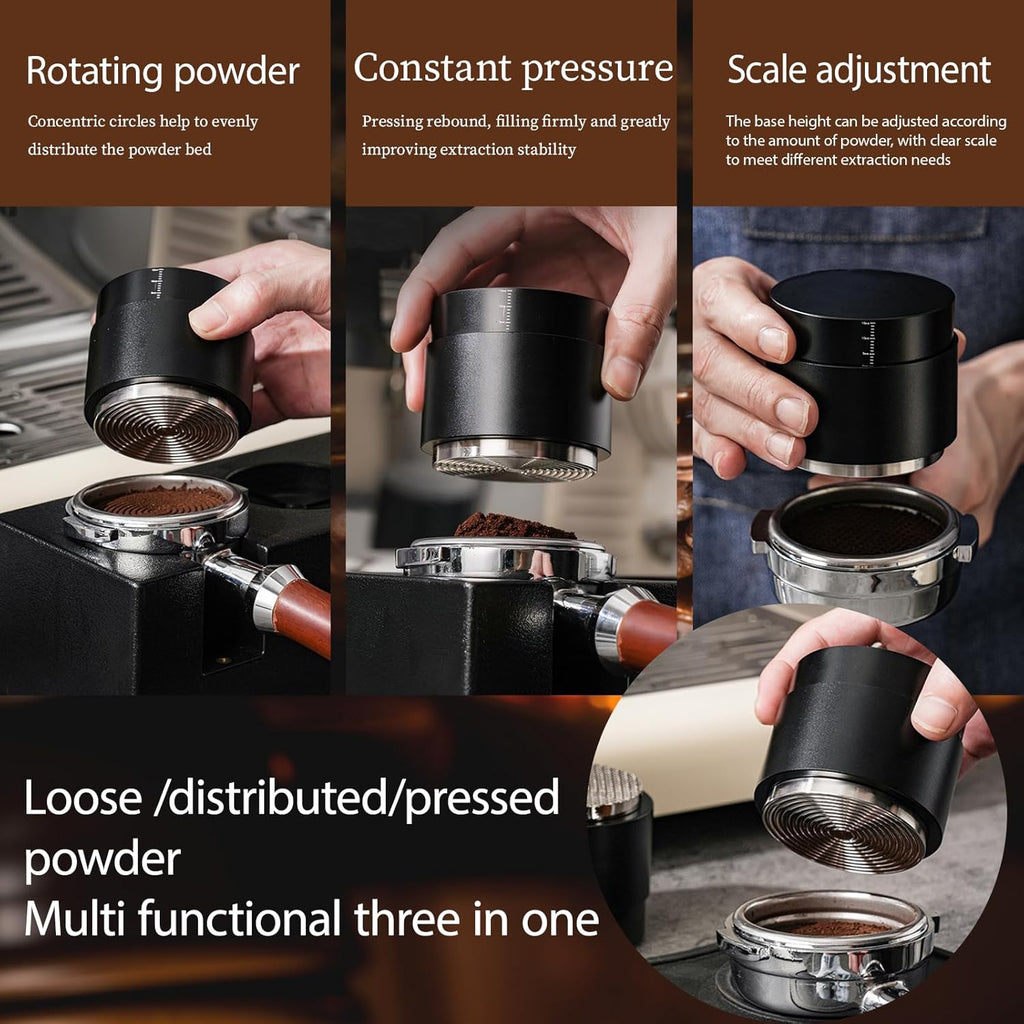 Rotating powder

Concentric circles help to evenly distribute the powder bed

Constant pressure

Pressing rebound, filling firmly and greatly improving extraction stability

Scale adjustment

The base height can be adjusted according to the amount of powder, with clear scale to meet different extraction needs

Loose /distributed/pressed powder
Multi functional three in one