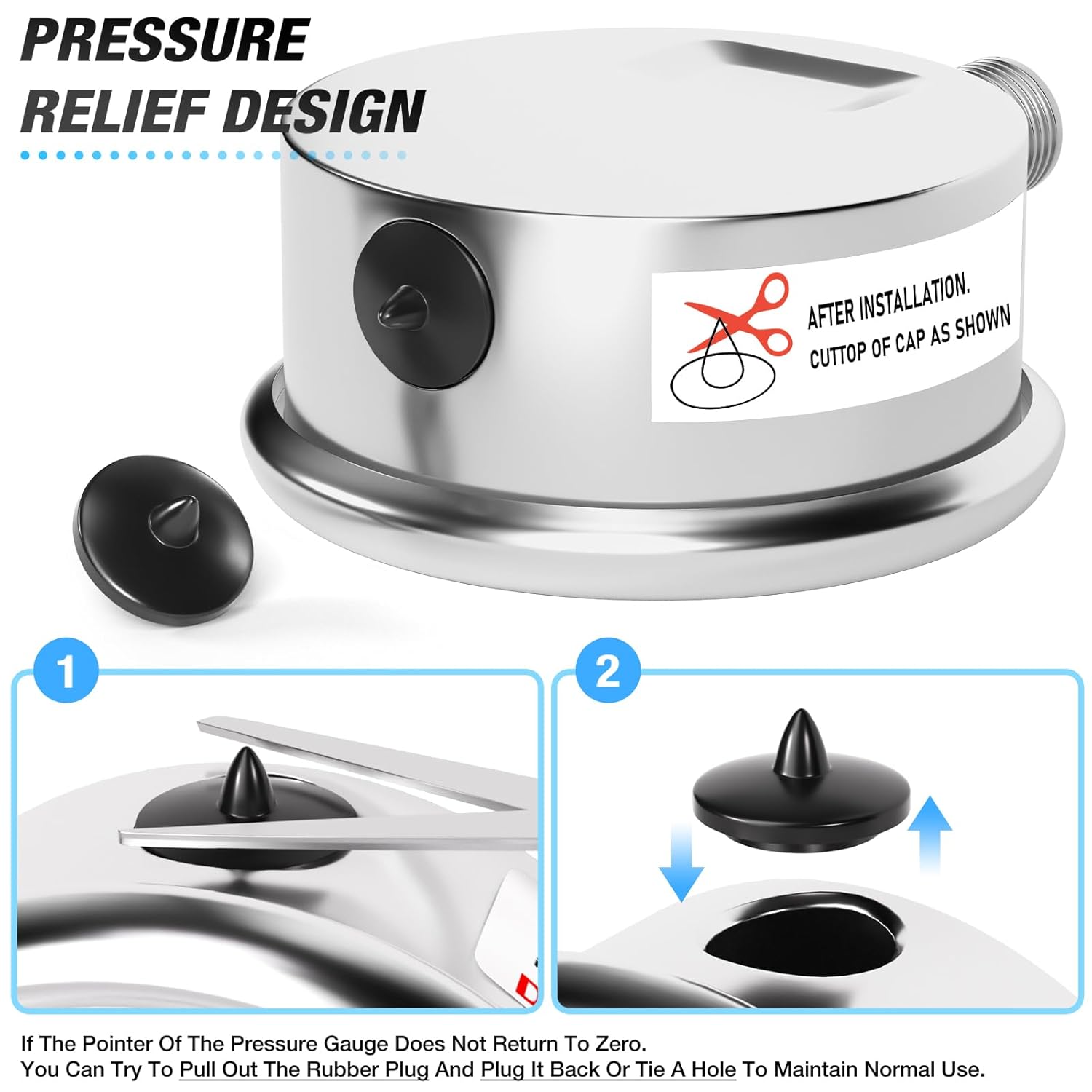 PRESSURE RELIEF DESIGN

AFTER INSTALLATION.
CUTTOP OF CAP AS SHOWN

1

2

If The Pointer Of The Pressure Gauge Does Not Return To Zero.
You Can Try To Pull Out The Rubber Plug And Plug It Back Or Tie A Hole To Maintain Normal Use.