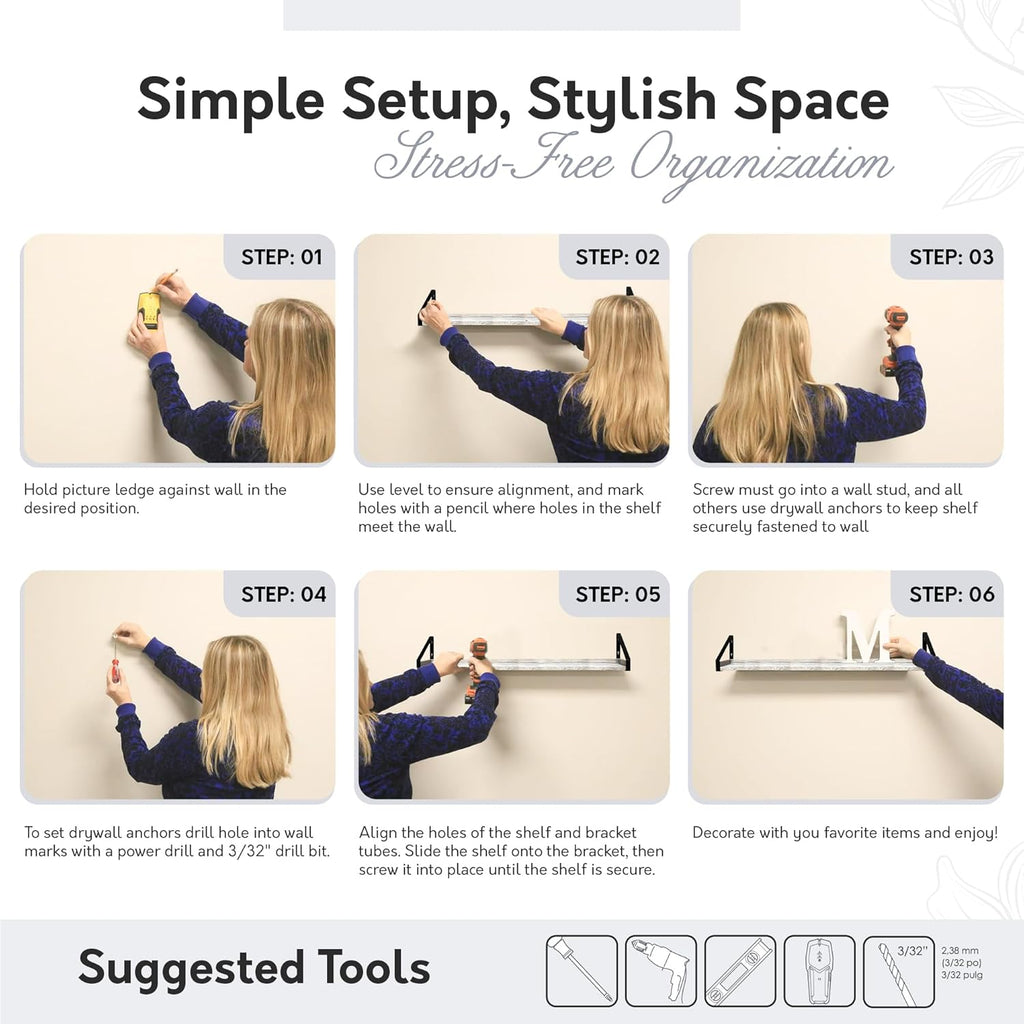 Simple Setup, Stylish Space

Stress-Free Organization

STEP: 01

Hold picture ledge against wall in the desired position.

STEP: 02

Use level to ensure alignment, and mark holes with a pencil where holes in the shelf meet the wall.

STEP: 03

Screw must go into a wall stud, and all others use drywall anchors to keep shelf securely fastened to wall

STEP: 04

To set drywall anchors drill hole into wall marks with a power drill and 3/32" drill bit.

STEP: 05

Align the holes of the shelf and bracket tubes. Slide the shelf onto the bracket, then screw it into place until the shelf is secure.

STEP: 06

M

Decorate with you favorite items and enjoy!

Suggested Tools

3/32"

2,38 mm (3/32 po) 3/32 pulg