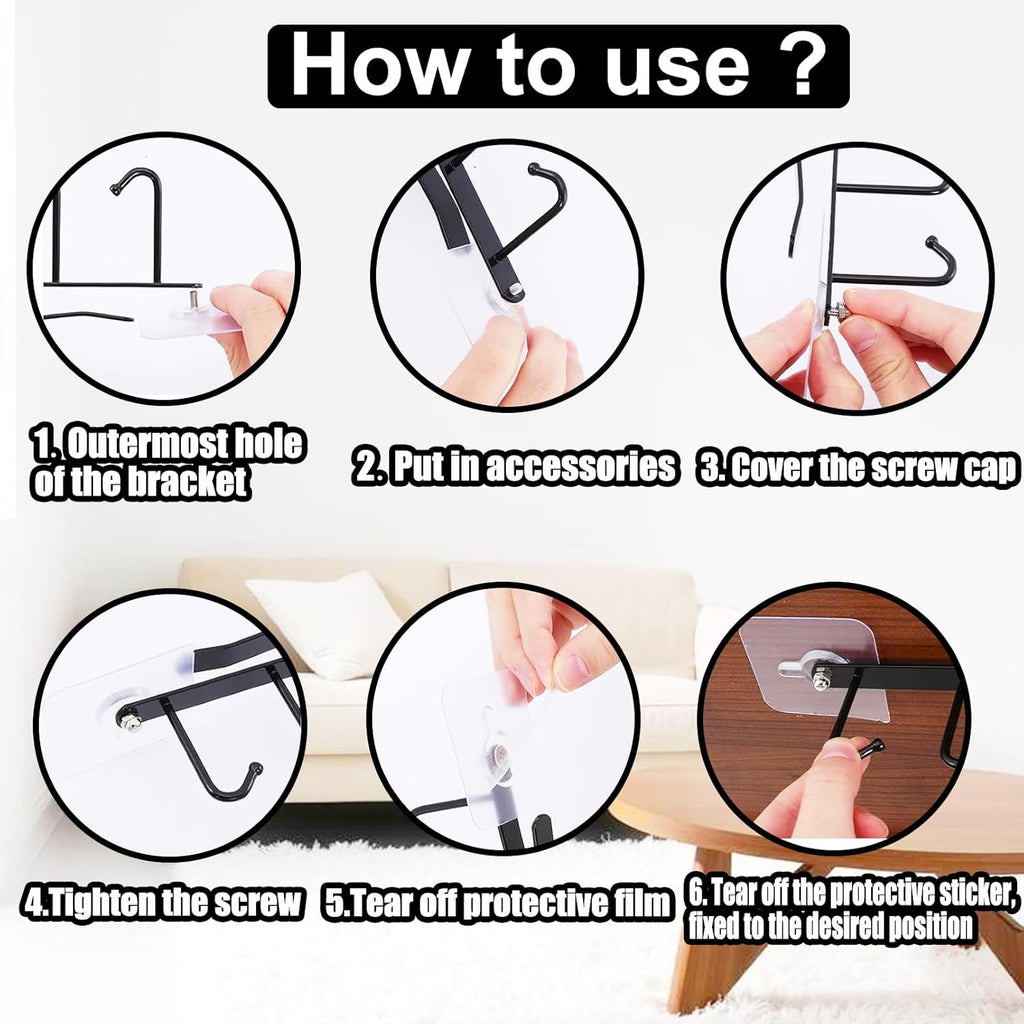 How to use ?

1. Outermost hole of the bracket

2. Put in accessories

3. Cover the screw cap

4.Tighten the screw

5.Tear off protective film

6. Tear off the protective sticker, fixed to the desired position