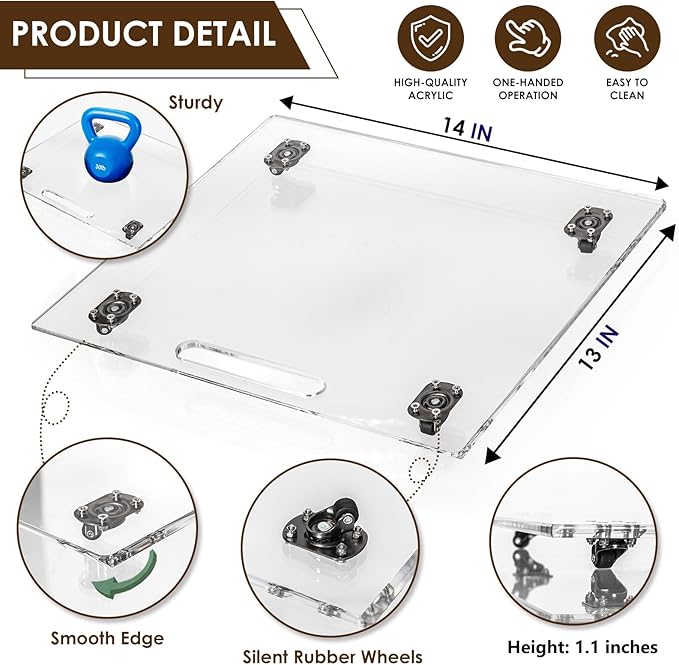 PRODUCT DETAIL

HIGH-QUALITY ACRYLIC

ONE-HANDED OPERATION

EASY TO CLEAN

Sturdy

30lb

14 IN

13 IN

Smooth Edge

Silent Rubber Wheels

Height: 1.1 inches