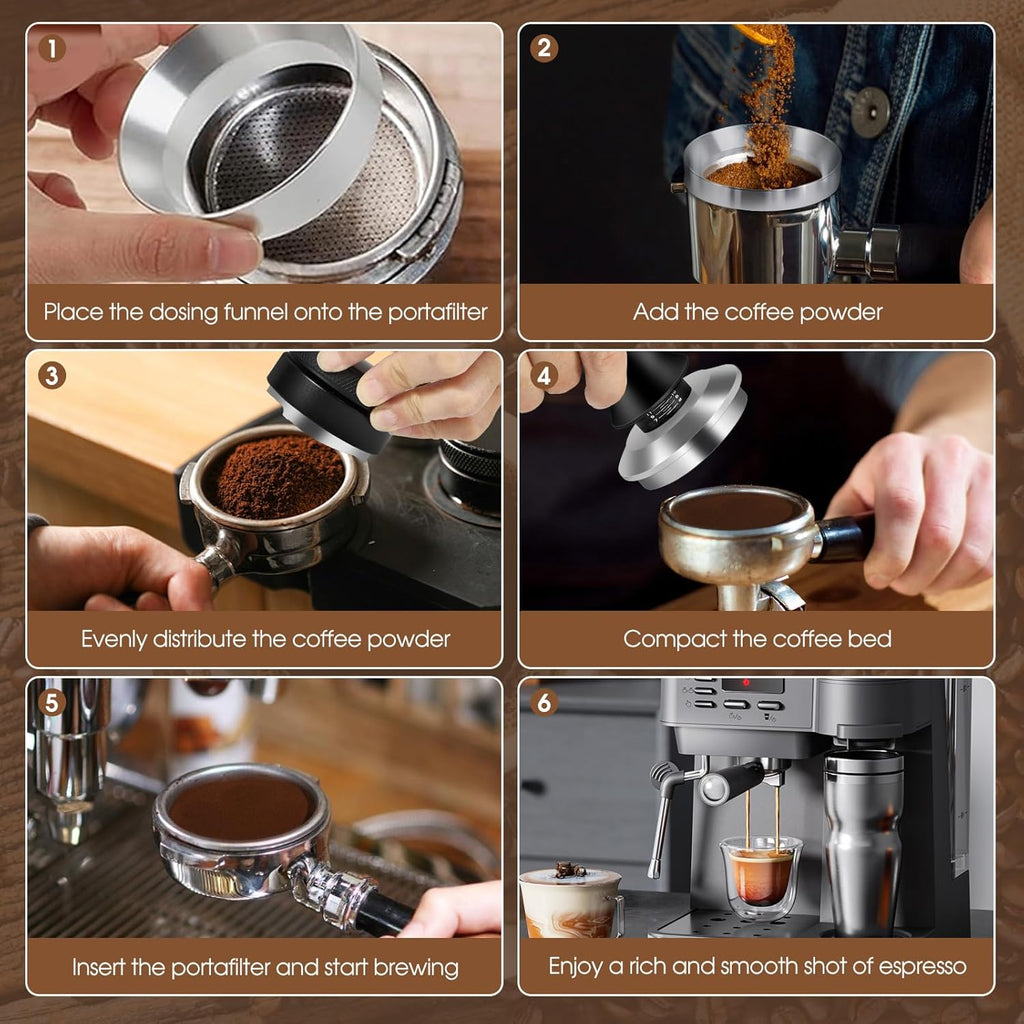 1
Place the dosing funnel onto the portafilter

2
Add the coffee powder

3
Evenly distribute the coffee powder

4
Compact the coffee bed

5
Insert the portafilter and start brewing

6
Enjoy a rich and smooth shot of espresso