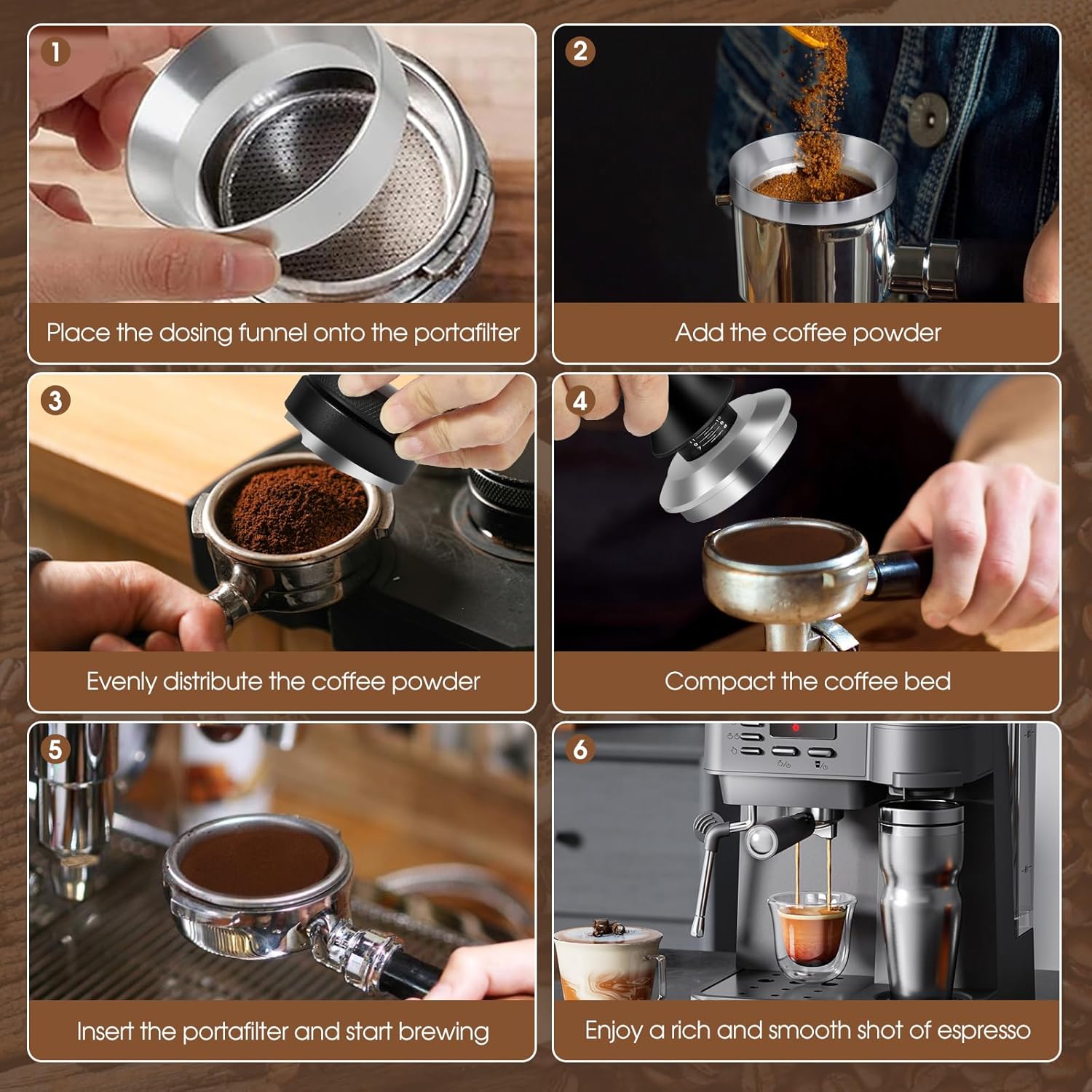 1
Place the dosing funnel onto the portafilter

2
Add the coffee powder

3
Evenly distribute the coffee powder

4
Compact the coffee bed

5
Insert the portafilter and start brewing

6
Enjoy a rich and smooth shot of espresso