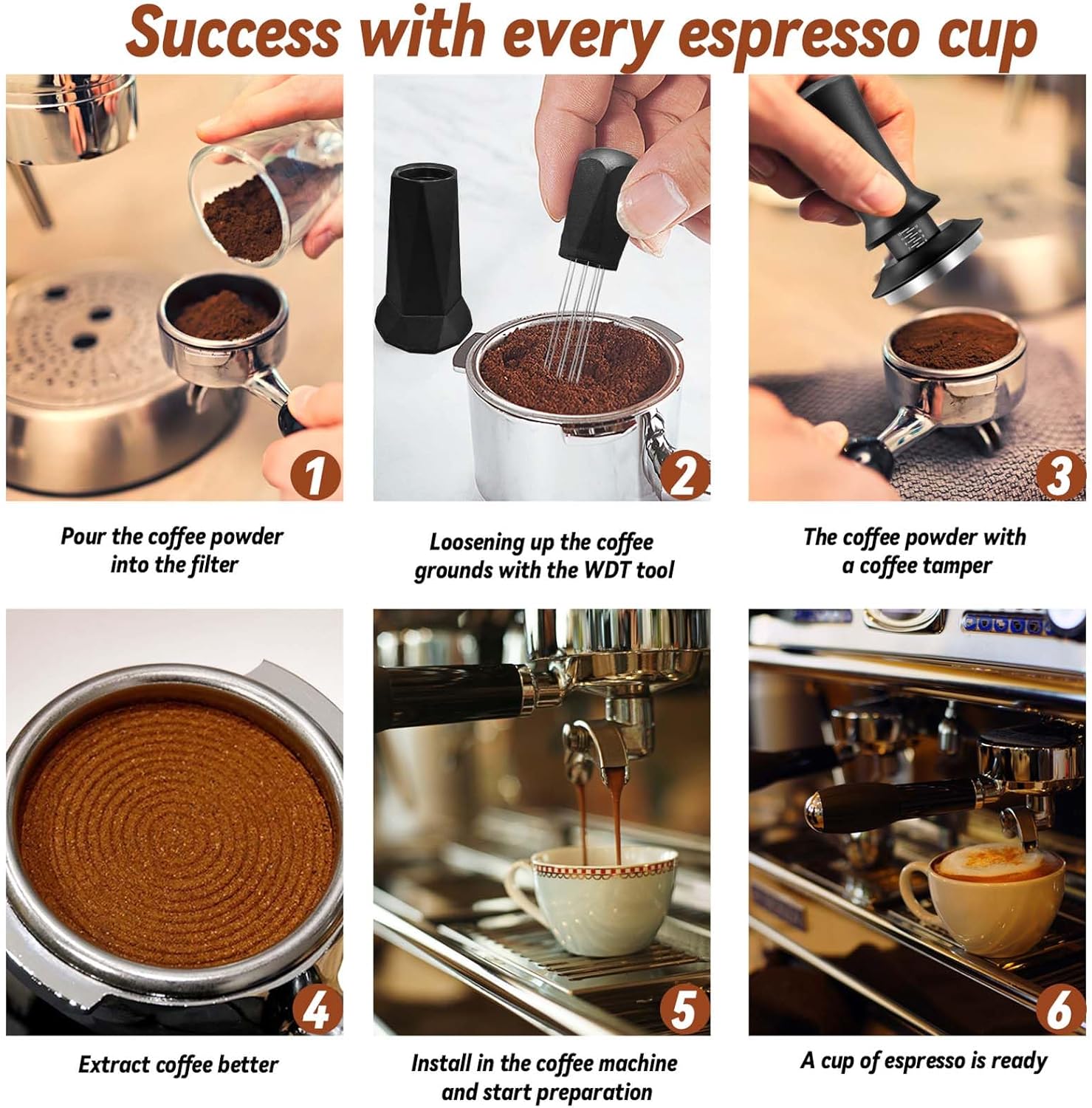 Success with every espresso cup

1

Pour the coffee powder into the filter

2

Loosening up the coffee grounds with the WDT tool

3

The coffee powder with a coffee tamper

4

Extract coffee better

5

Install in the coffee machine and start preparation

6

A cup of espresso is ready