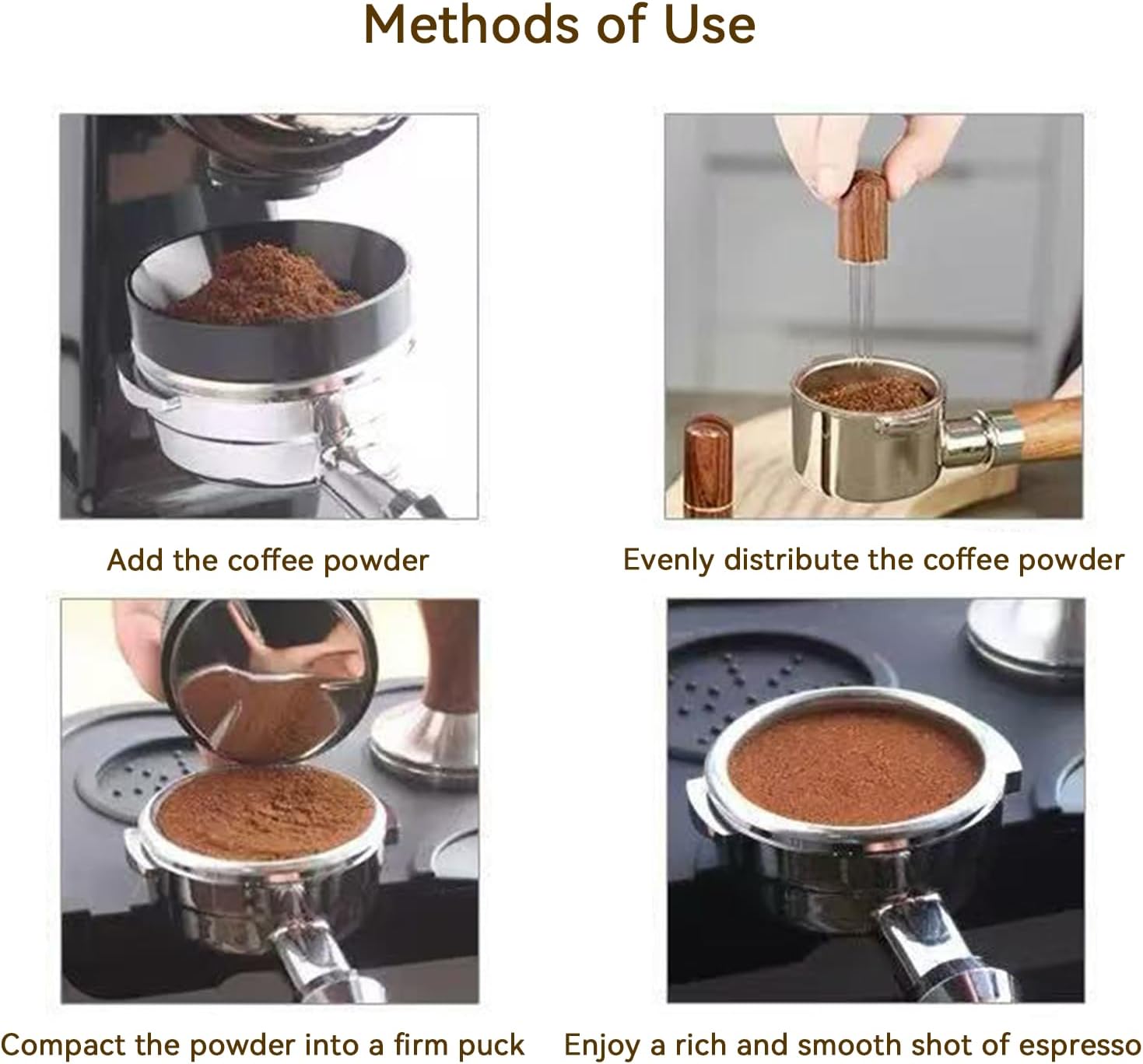 Methods of Use

Add the coffee powder

Evenly distribute the coffee powder

Compact the powder into a firm puck

Enjoy a rich and smooth shot of espresso