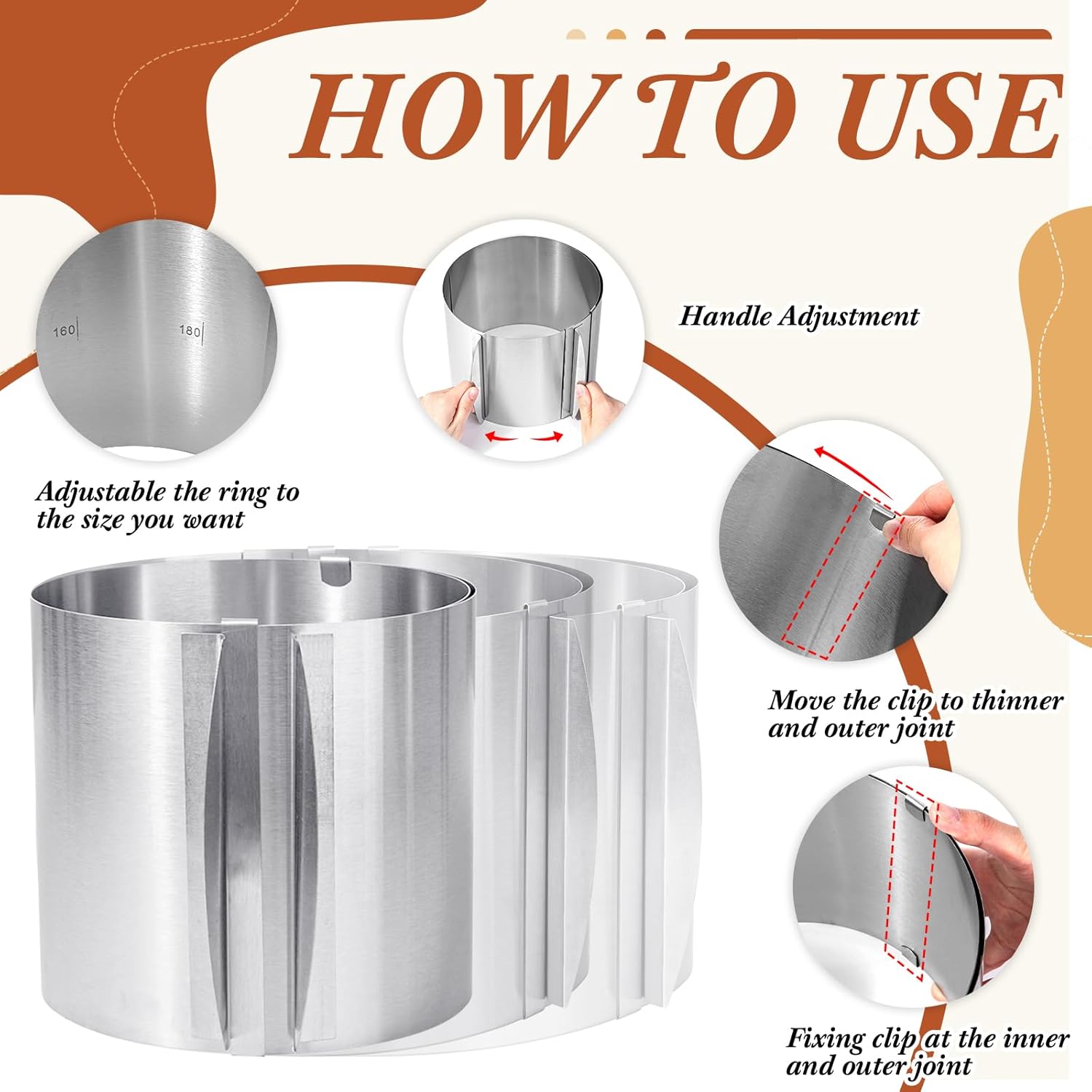 HOW TO USE

160

180

Adjustable the ring to the size you want

Handle Adjustment

Move the clip to thinner and outer joint

Fixing clip at the inner and outer joint