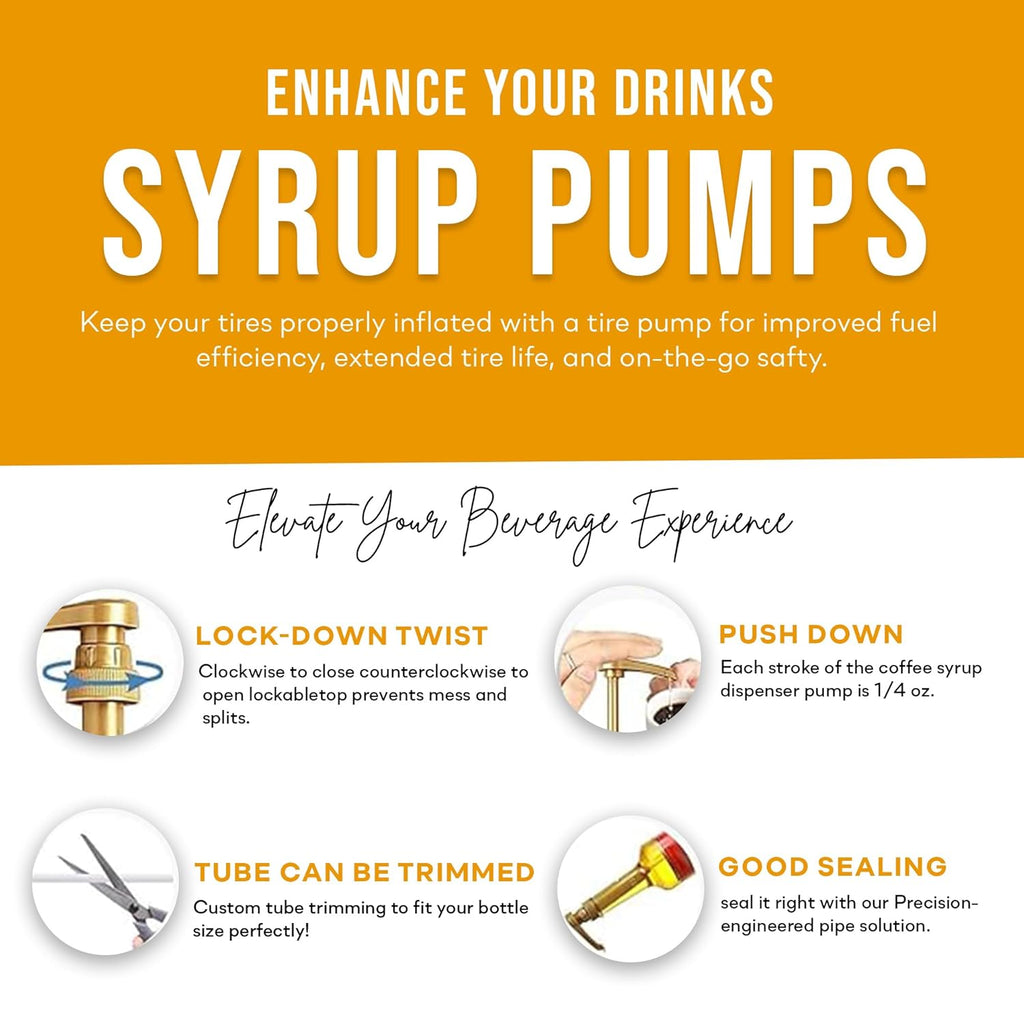 ENHANCE YOUR DRINKS

SYRUP PUMPS

Keep your tires properly inflated with a tire pump for improved fuel efficiency, extended tire life, and on-the-go safty.

Elevate Your Beverage Experience

LOCK-DOWN TWIST

Clockwise to close counterclockwise to open lockabletop prevents mess and splits.

PUSH DOWN

Each stroke of the coffee syrup dispenser pump is 1/4 oz.

TUBE CAN BE TRIMMED

Custom tube trimming to fit your bottle size perfectly!

GOOD SEALING

seal it right with our Precision-engineered pipe solution.