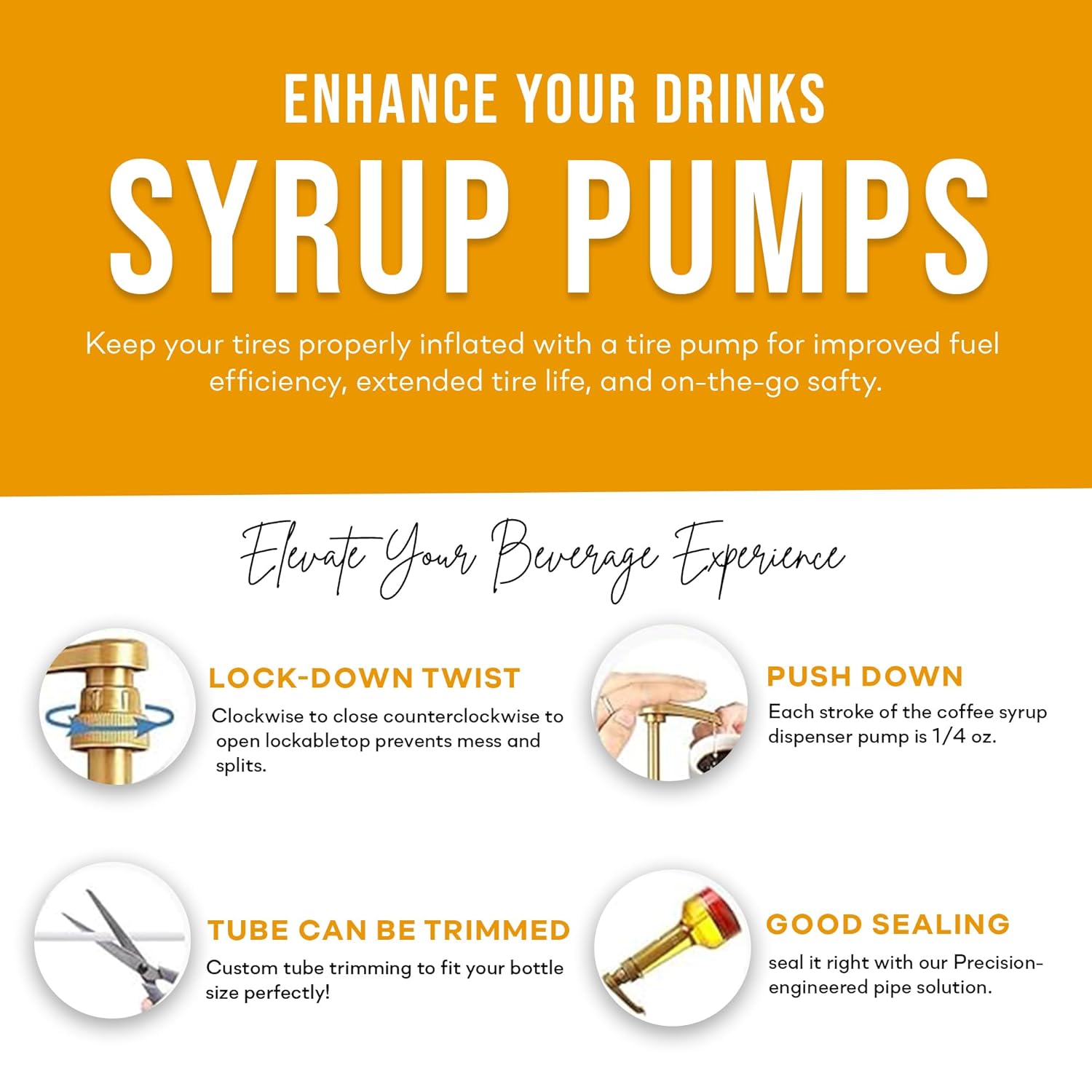 ENHANCE YOUR DRINKS

SYRUP PUMPS

Keep your tires properly inflated with a tire pump for improved fuel efficiency, extended tire life, and on-the-go safty.

Elevate Your Beverage Experience

LOCK-DOWN TWIST

Clockwise to close counterclockwise to open lockabletop prevents mess and splits.

PUSH DOWN

Each stroke of the coffee syrup dispenser pump is 1/4 oz.

TUBE CAN BE TRIMMED

Custom tube trimming to fit your bottle size perfectly!

GOOD SEALING

seal it right with our Precision-engineered pipe solution.