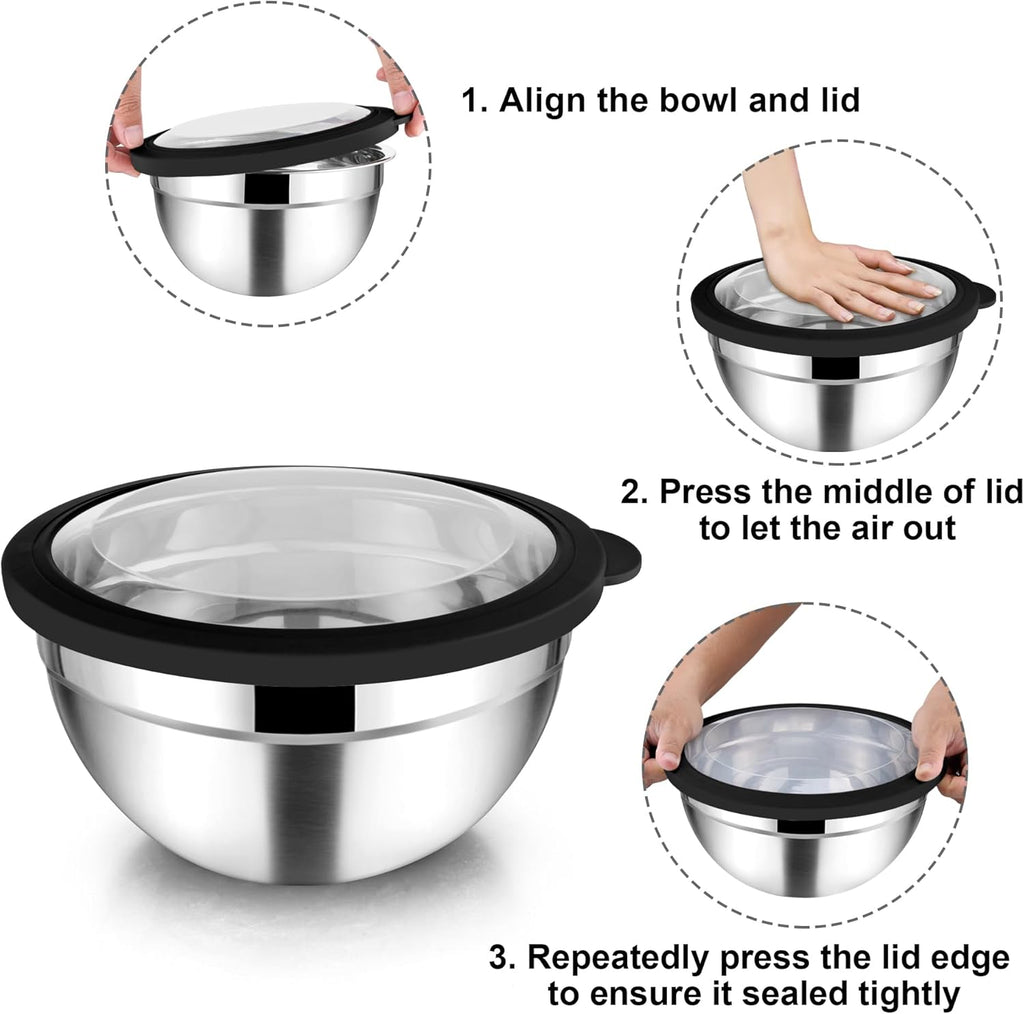 1. Align the bowl and lid

2. Press the middle of lid to let the air out

3. Repeatedly press the lid edge to ensure it sealed tightly