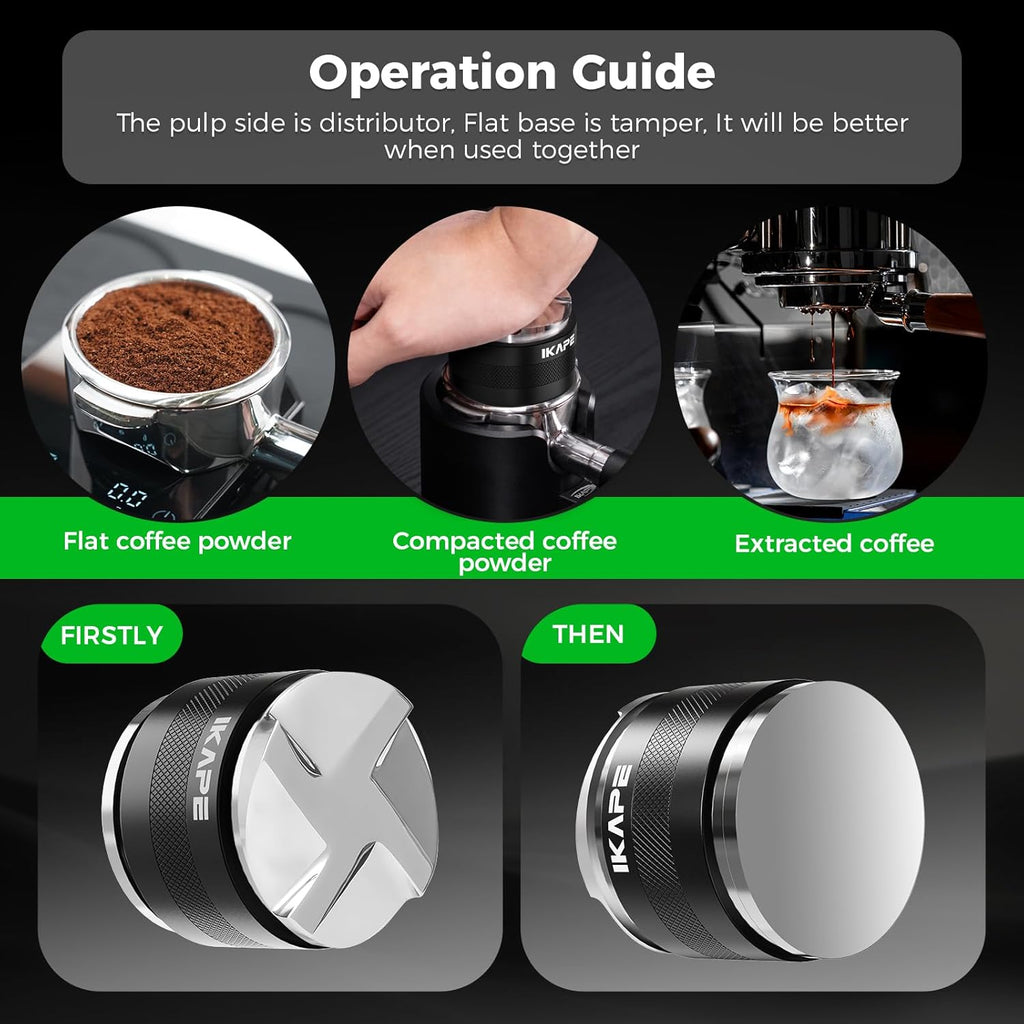 Operation Guide
The pulp side is distributor, Flat base is tamper, It will be better when used together

0.0

IKAPE

Flat coffee powder

Compacted coffee powder

Extracted coffee

FIRSTLY

IKAPE

THEN

IKAPE