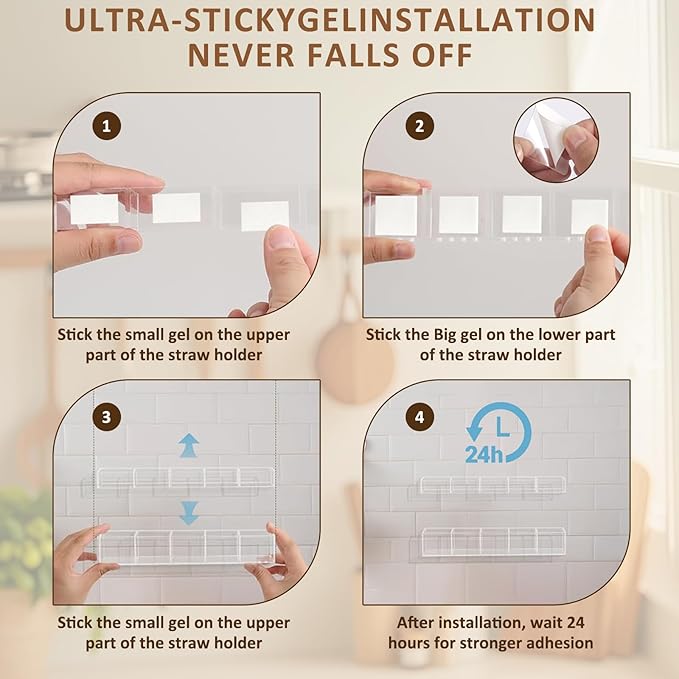 ULTRA-STICKYGELINSTALLATION NEVER FALLS OFF

1

Stick the small gel on the upper part of the straw holder

2

Stick the Big gel on the lower part of the straw holder

3

Stick the small gel on the upper part of the straw holder

4

24h

After installation, wait 24 hours for stronger adhesion