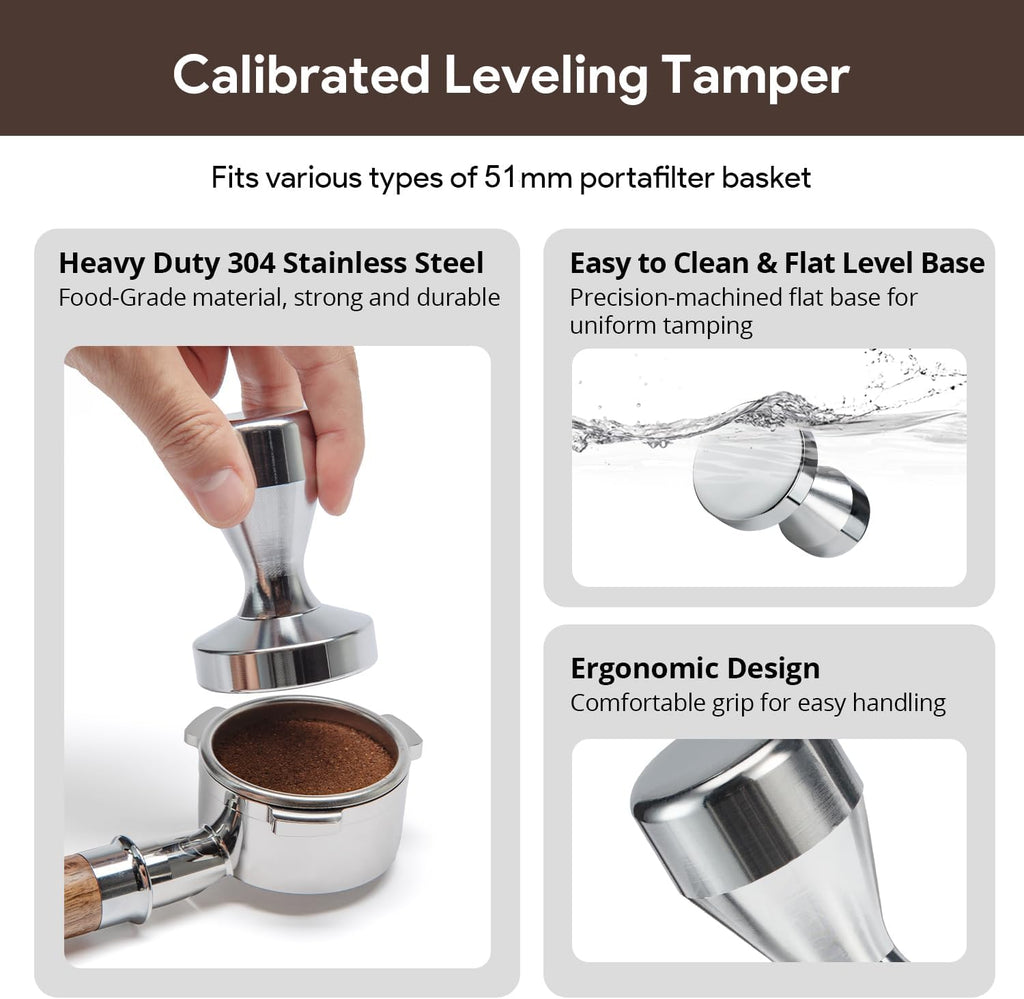 Calibrated Leveling Tamper

Fits various types of 51mm portafilter basket

Heavy Duty 304 Stainless Steel
Food-Grade material, strong and durable

Easy to Clean & Flat Level Base
Precision-machined flat base for uniform tamping

Ergonomic Design
Comfortable grip for easy handling