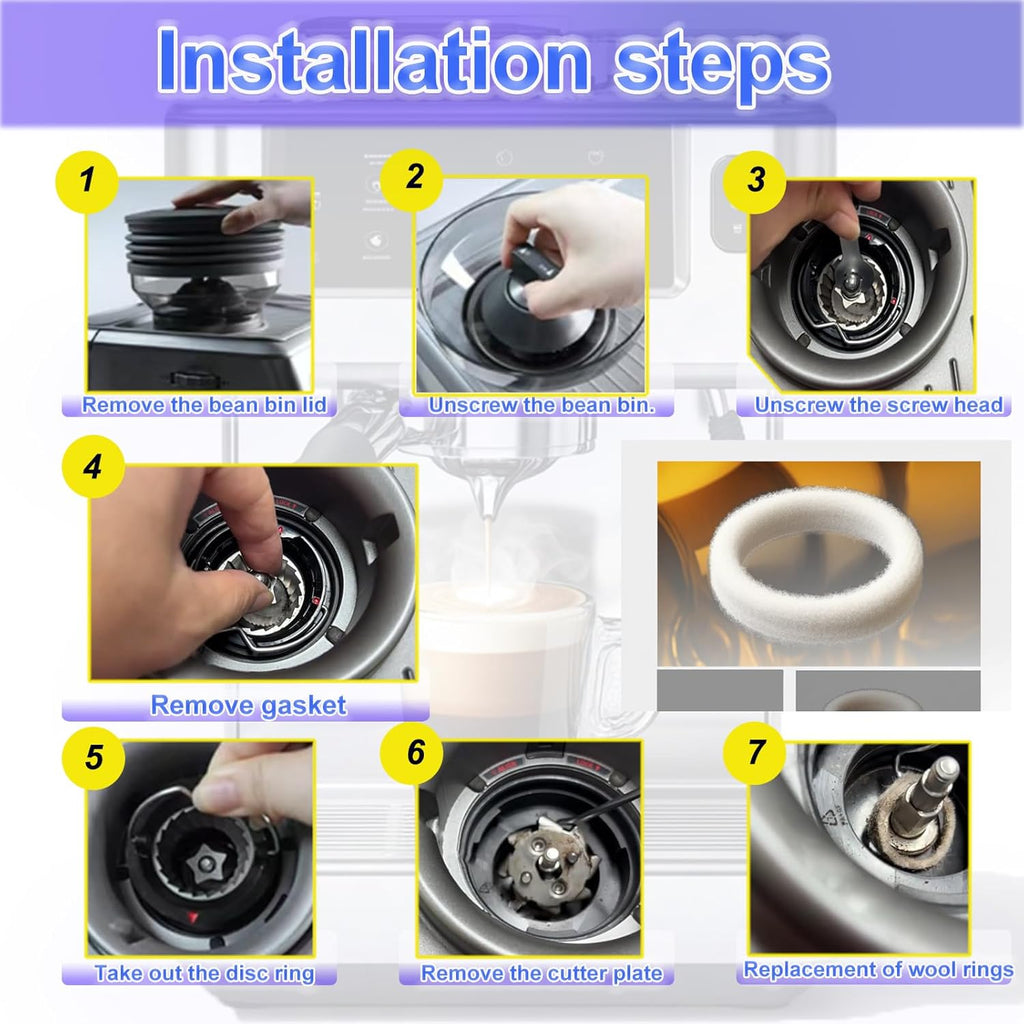 Installation steps

1
Remove the bean bin lid

2
Unscrew the bean bin.

3
Unscrew the screw head

4
Remove gasket

5
Take out the disc ring

6
Remove the cutter plate

7
Replacement of wool rings