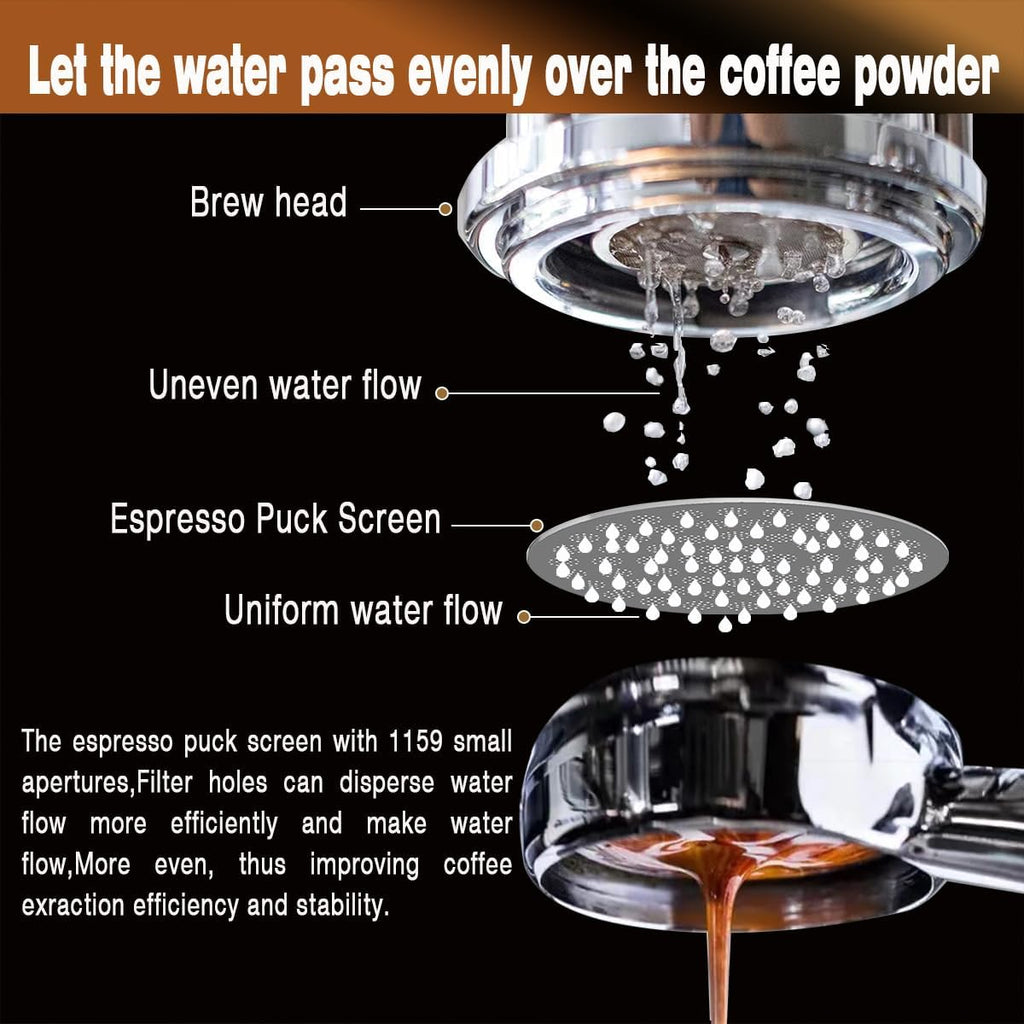 Let the water pass evenly over the coffee powder

Brew head

Uneven water flow

Espresso Puck Screen

Uniform water flow

The espresso puck screen with 1159 small apertures,Filter holes can disperse water flow more efficiently and make water flow,More even, thus improving coffee exraction efficiency and stability.