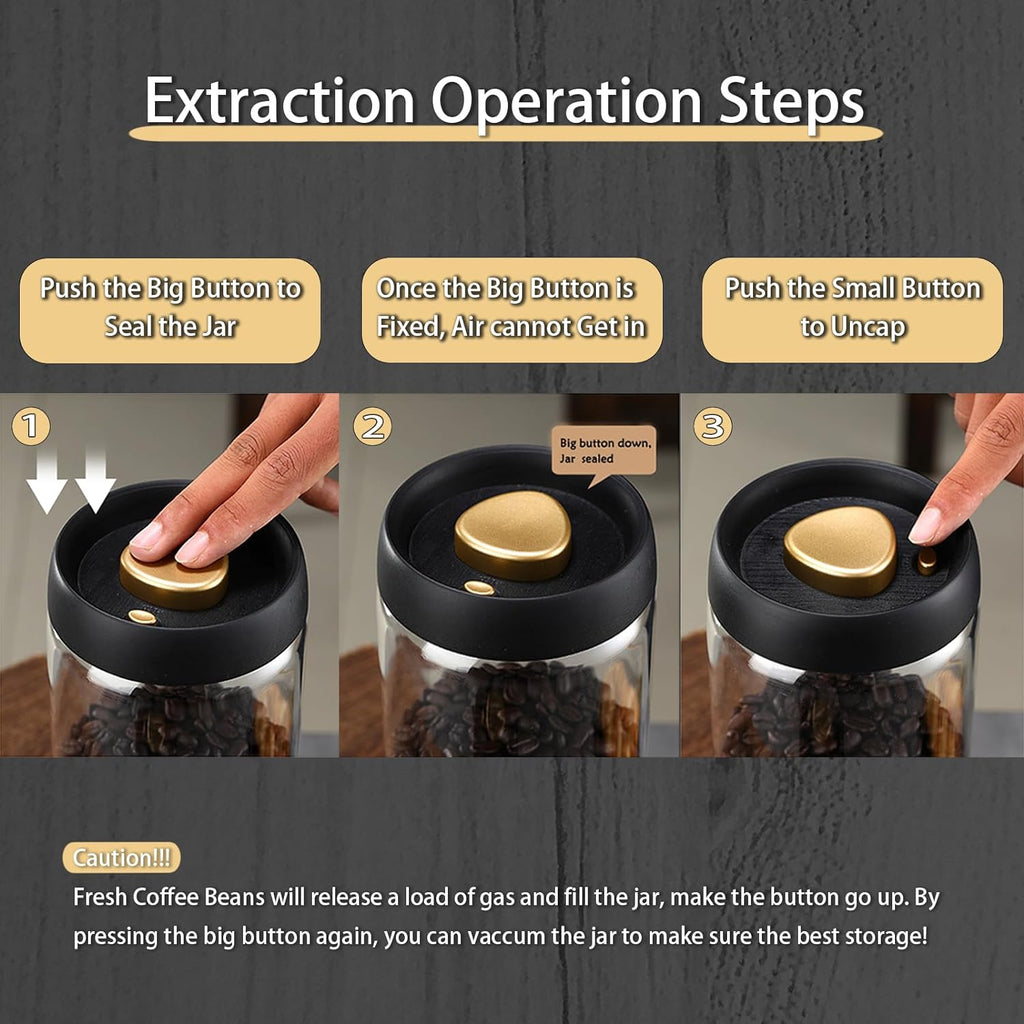 Extraction Operation Steps

Push the Big Button to Seal the Jar

Once the Big Button is Fixed, Air cannot Get in

Push the Small Button to Uncap

1

2

Big button down, Jar sealed

3

Caution!!!

Fresh Coffee Beans will release a load of gas and fill the jar, make the button go up. By pressing the big button again, you can vaccum the jar to make sure the best storage!