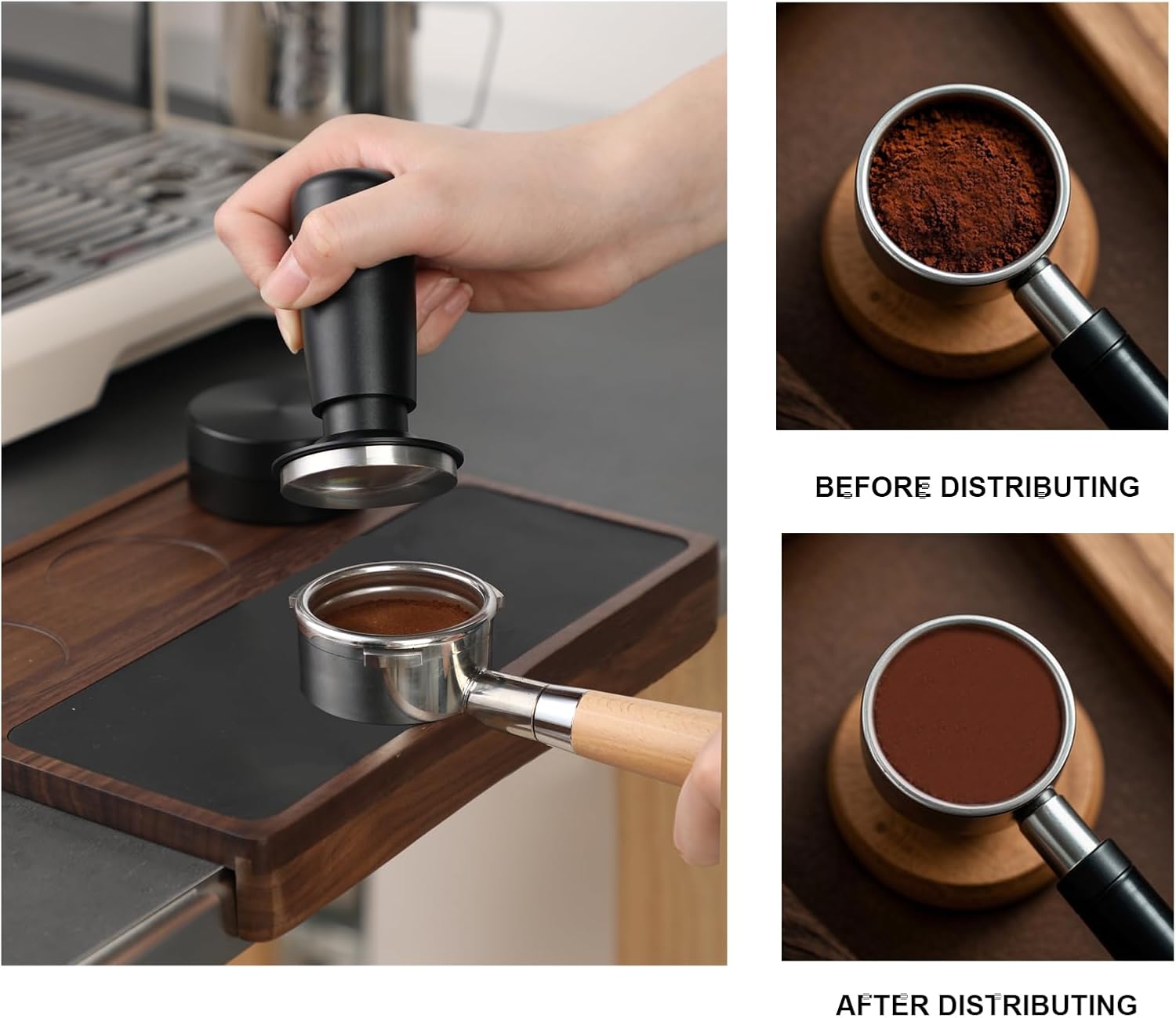 BEFORE DISTRIBUTING

AFTER DISTRIBUTING