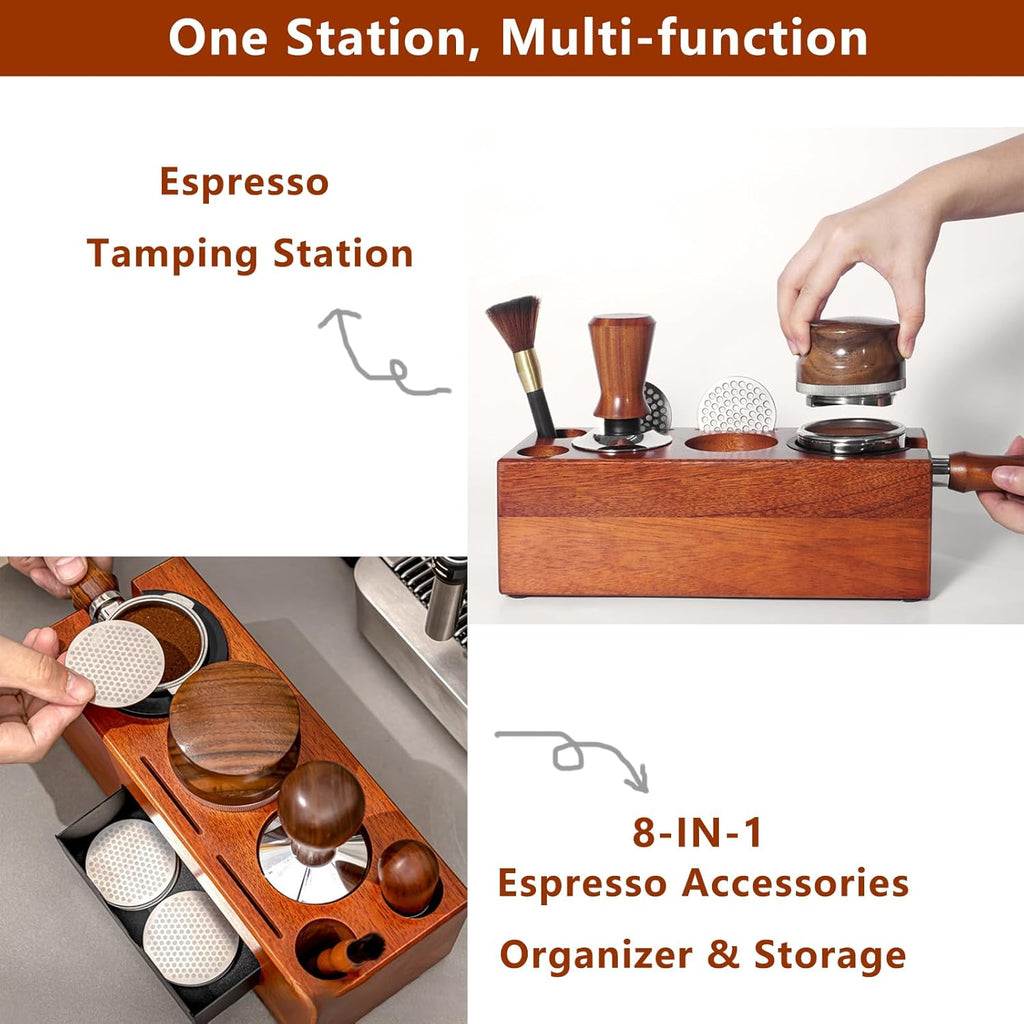 One Station, Multi-function

Espresso
Tamping Station

8-IN-1
Espresso Accessories
Organizer & Storage