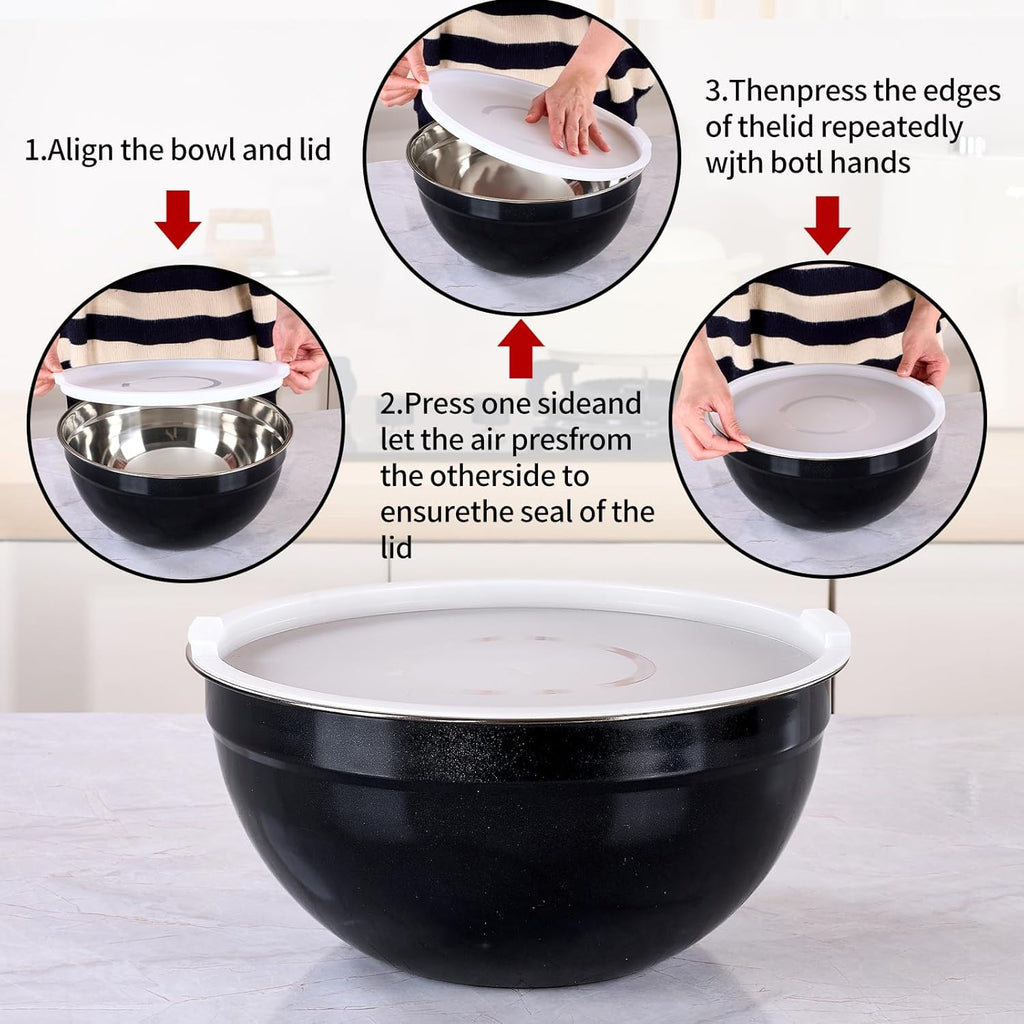 1.Align the bowl and lid

2.Press one sideand let the air presfrom the otherside to ensurethe seal of the lid

3.Thenpress the edges of thelid repeatedly wjth botl hands