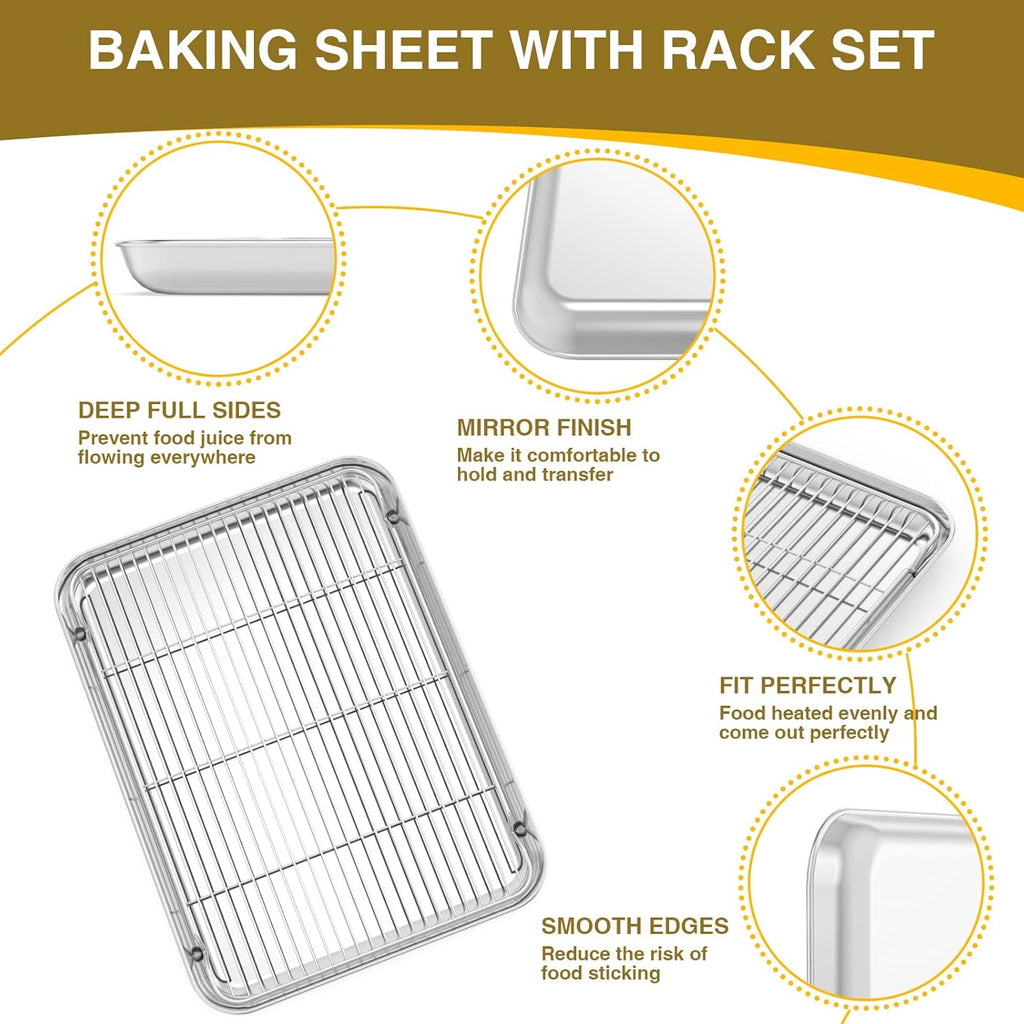 BAKING SHEET WITH RACK SET

DEEP FULL SIDES
Prevent food juice from flowing everywhere

MIRROR FINISH
Make it comfortable to hold and transfer

FIT PERFECTLY
Food heated evenly and come out perfectly

SMOOTH EDGES
Reduce the risk of food sticking