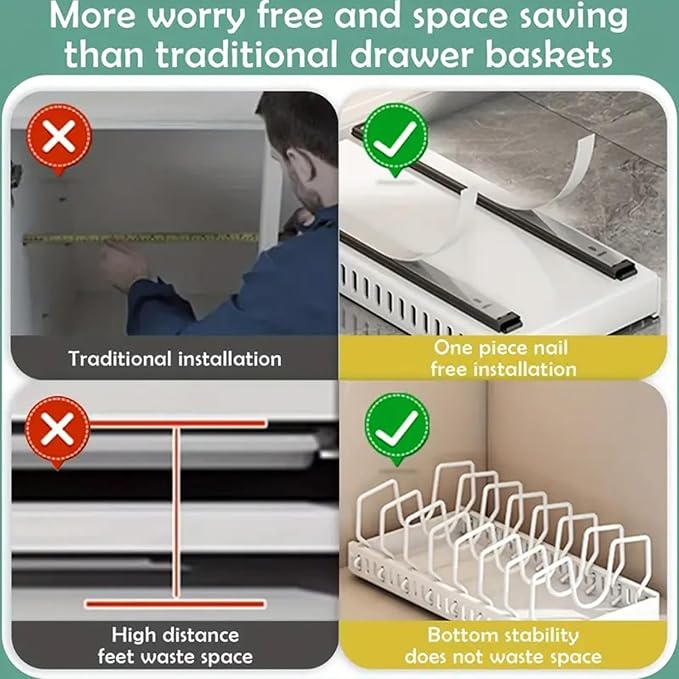 More worry free and space saving than traditional drawer baskets

Traditional installation

One piece nail free installation

High distance feet waste space

Bottom stability does not waste space