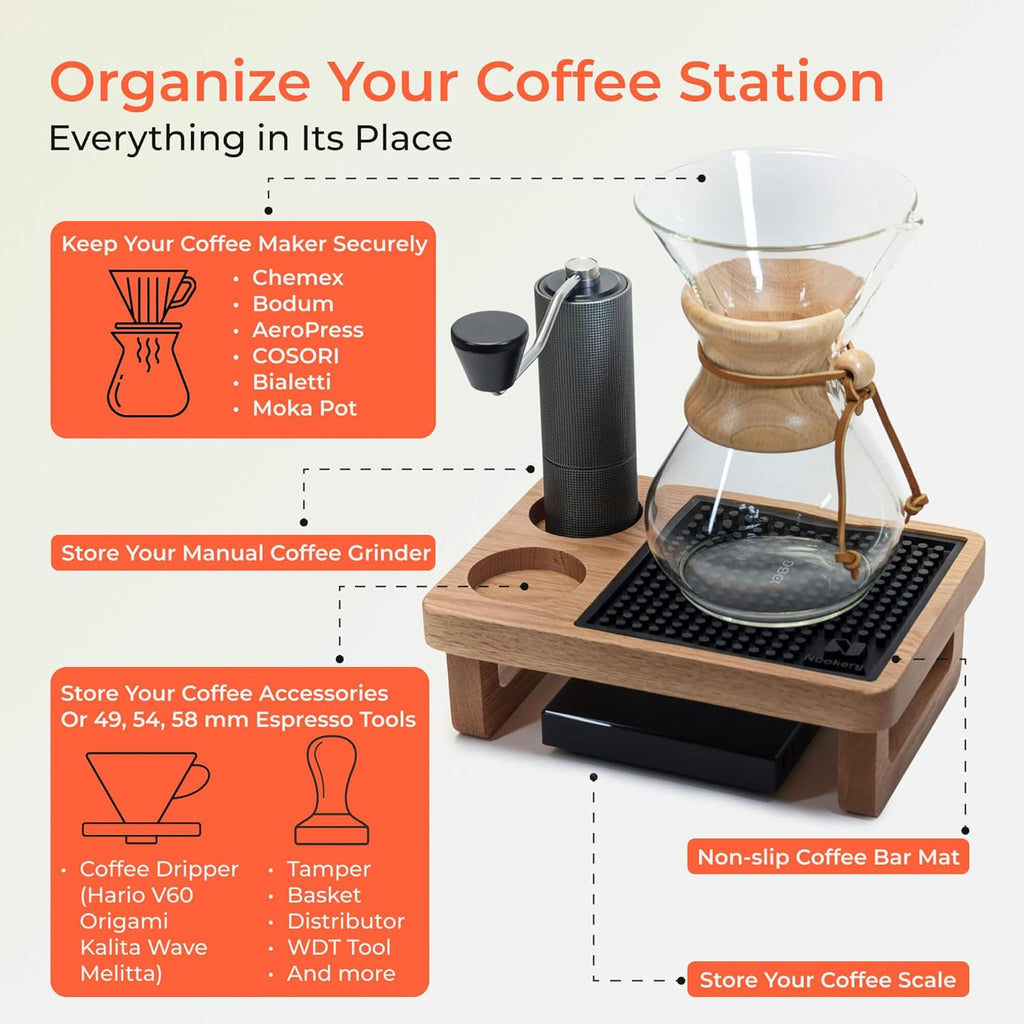 Organize Your Coffee Station
Everything in Its Place

Keep Your Coffee Maker Securely
• Chemex
• Bodum
• AeroPress
• COSORI
• Bialetti
• Moka Pot

Store Your Manual Coffee Grinder

Store Your Coffee Accessories Or 49, 54, 58 mm Espresso Tools

• Coffee Dripper (Hario V60 Origami Kalita Wave Melitta)

• Tamper
• Basket
• Distributor
• WDT Tool
• And more

Nookery

Non-slip Coffee Bar Mat

Store Your Coffee Scale