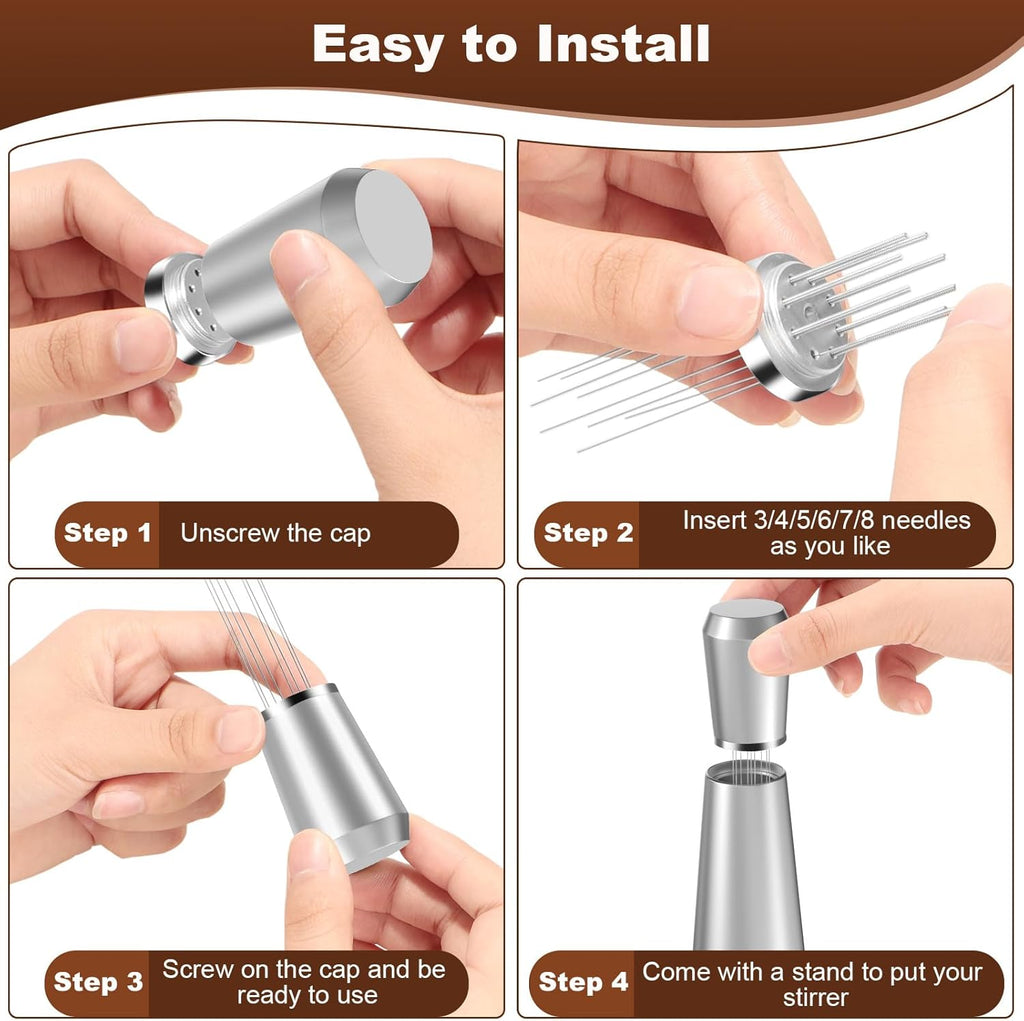 Easy to Install

Step 1 Unscrew the cap

Step 2 Insert 3/4/5/6/7/8 needles as you like

Step 3 Screw on the cap and be ready to use

Step 4 Come with a stand to put your stirrer