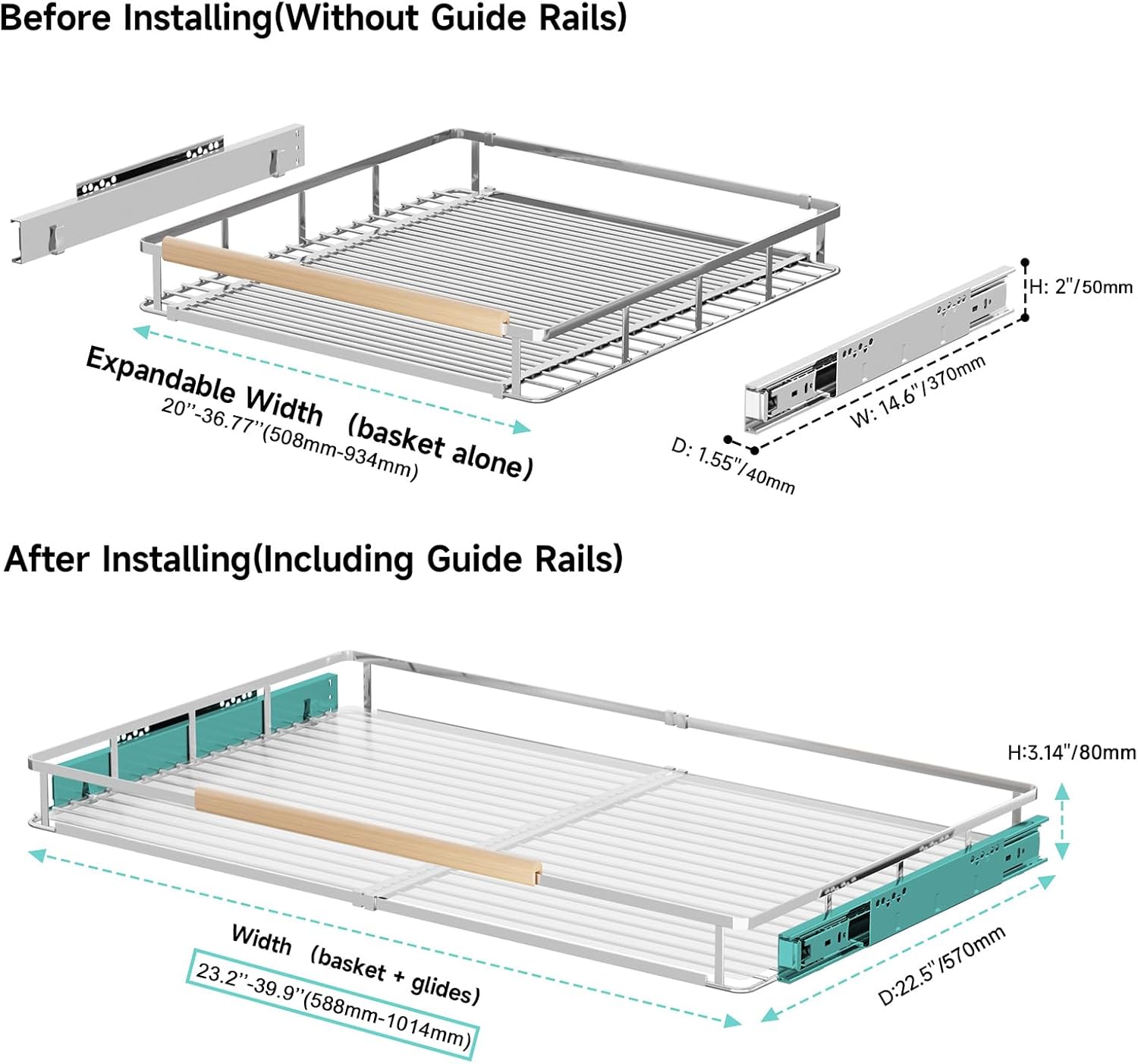 Before Installing(Without Guide Rails)

Expandable Width (basket alone)
20''-36.77''(508mm-934mm)

H: 2"/50mm
W: 14.6"/370mm
D: 1.55"/40mm

After Installing(Including Guide Rails)

H:3.14"/80mm

Width (basket + glides)
23.2''-39.9''(588mm-1014mm)

D:22.5"/570mm