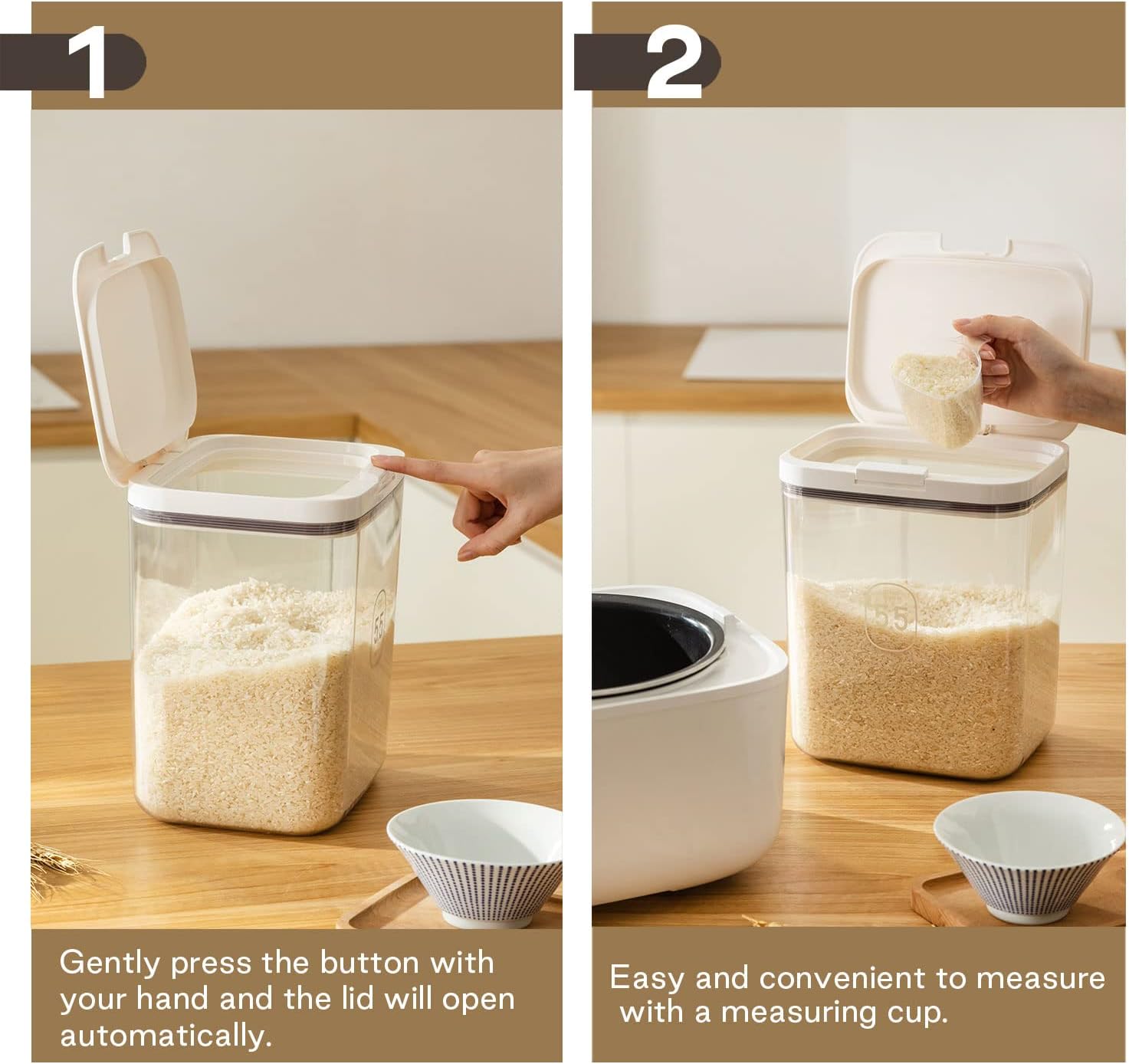 1

55

Gently press the button with your hand and the lid will open automatically.

2

55

Easy and convenient to measure with a measuring cup.