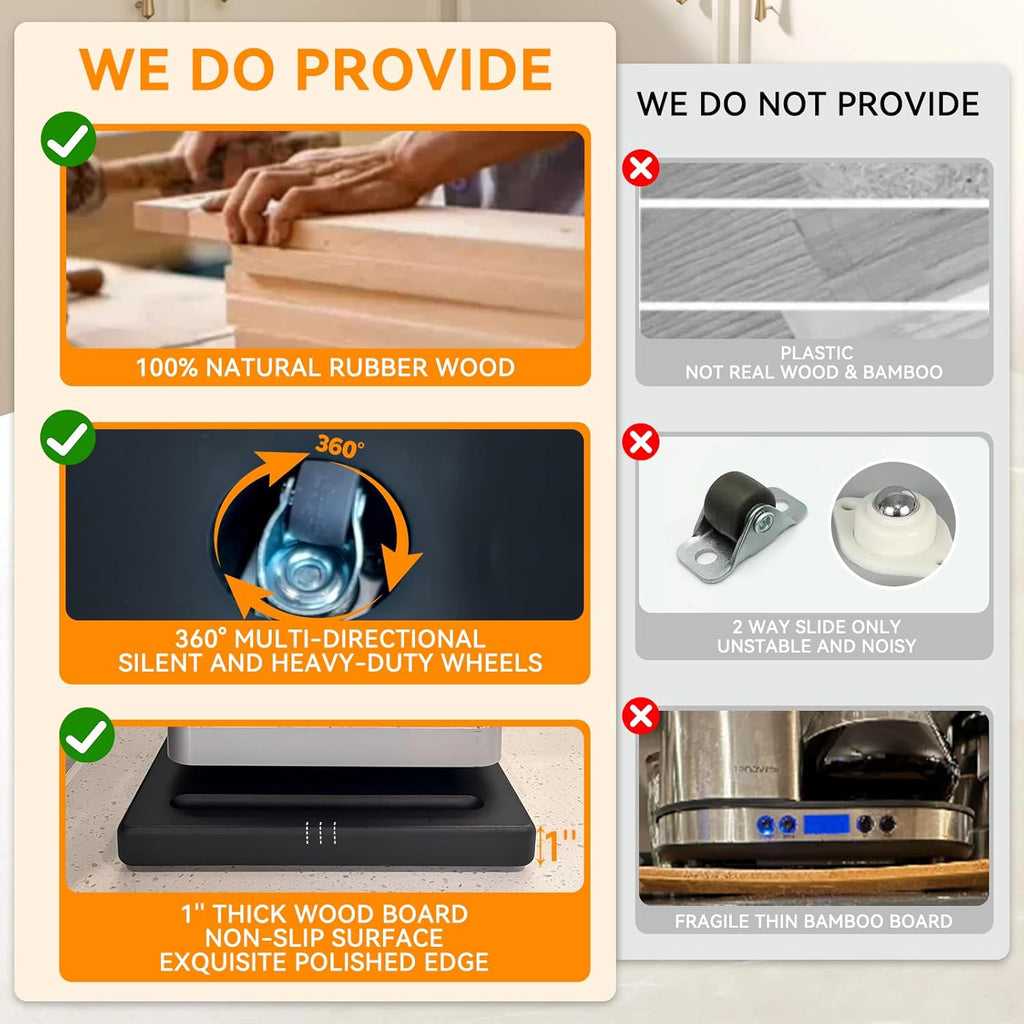 WE DO PROVIDE

100% NATURAL RUBBER WOOD

360°

360° MULTI-DIRECTIONAL SILENT AND HEAVY-DUTY WHEELS

1"

1" THICK WOOD BOARD NON-SLIP SURFACE EXQUISITE POLISHED EDGE

WE DO NOT PROVIDE

PLASTIC NOT REAL WOOD & BAMBOO

2 WAY SLIDE ONLY UNSTABLE AND NOISY

FRAGILE THIN BAMBOO BOARD