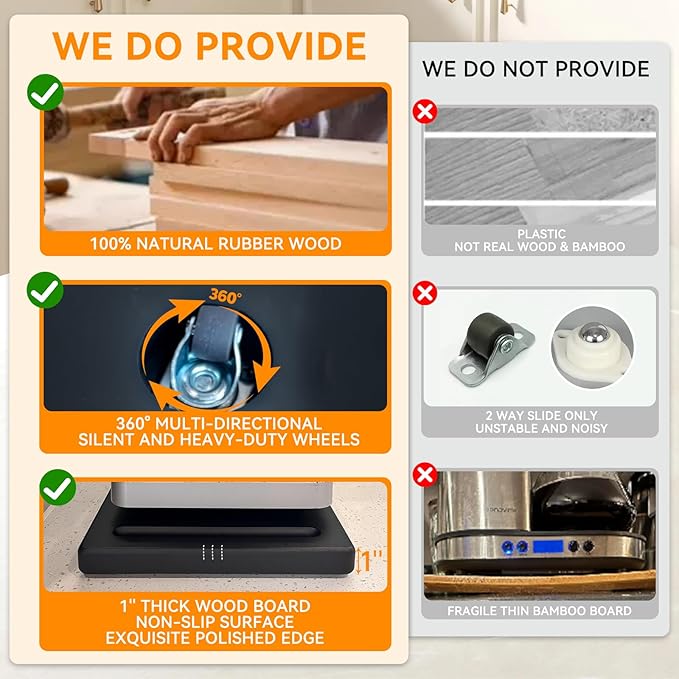 WE DO PROVIDE

100% NATURAL RUBBER WOOD

360°

360° MULTI-DIRECTIONAL SILENT AND HEAVY-DUTY WHEELS

1"

1" THICK WOOD BOARD NON-SLIP SURFACE EXQUISITE POLISHED EDGE

WE DO NOT PROVIDE

PLASTIC NOT REAL WOOD & BAMBOO

2 WAY SLIDE ONLY UNSTABLE AND NOISY

FRAGILE THIN BAMBOO BOARD