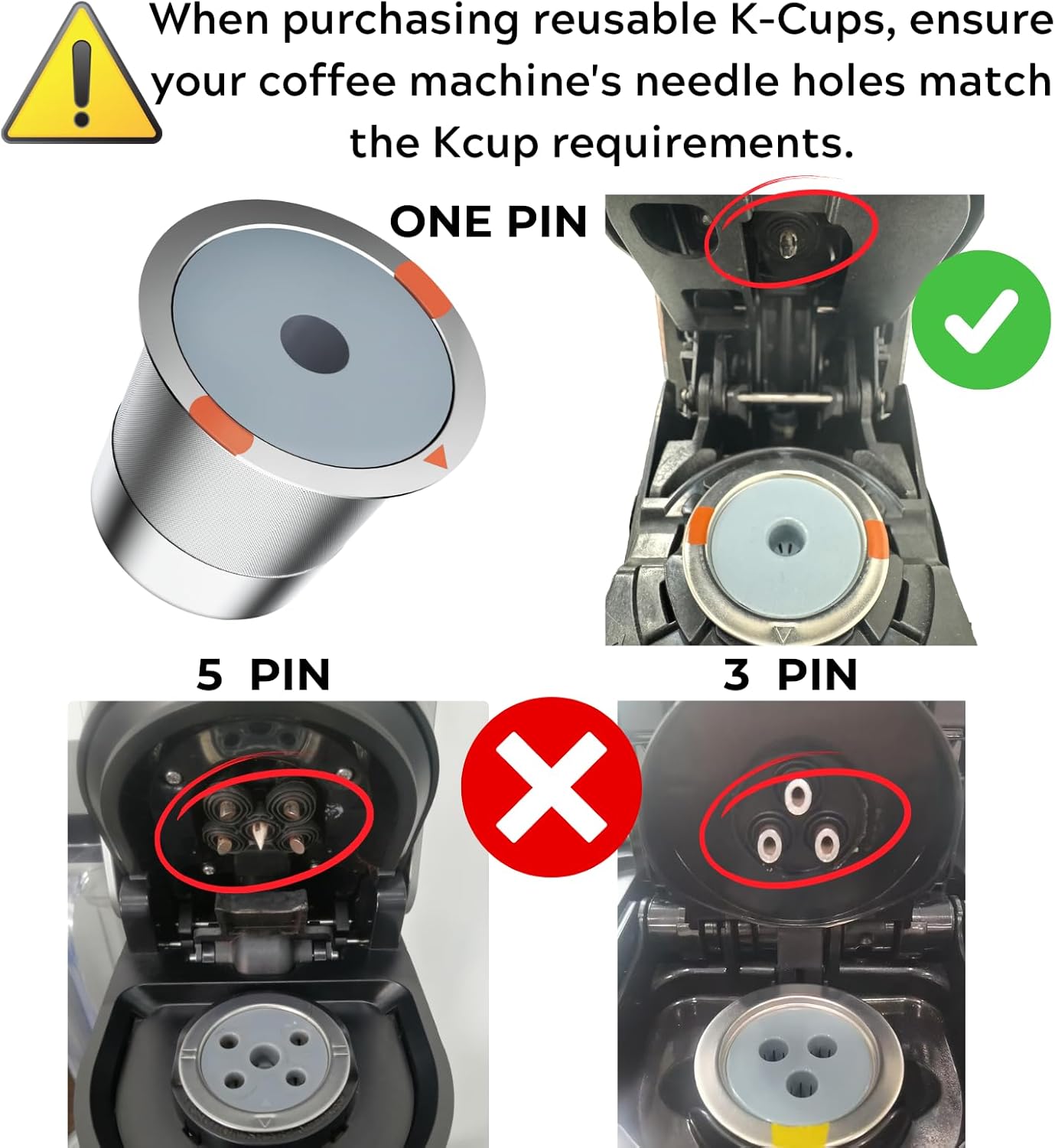 When purchasing reusable K-Cups, ensure your coffee machine's needle holes match the Kcup requirements.

ONE PIN

5 PIN

3 PIN