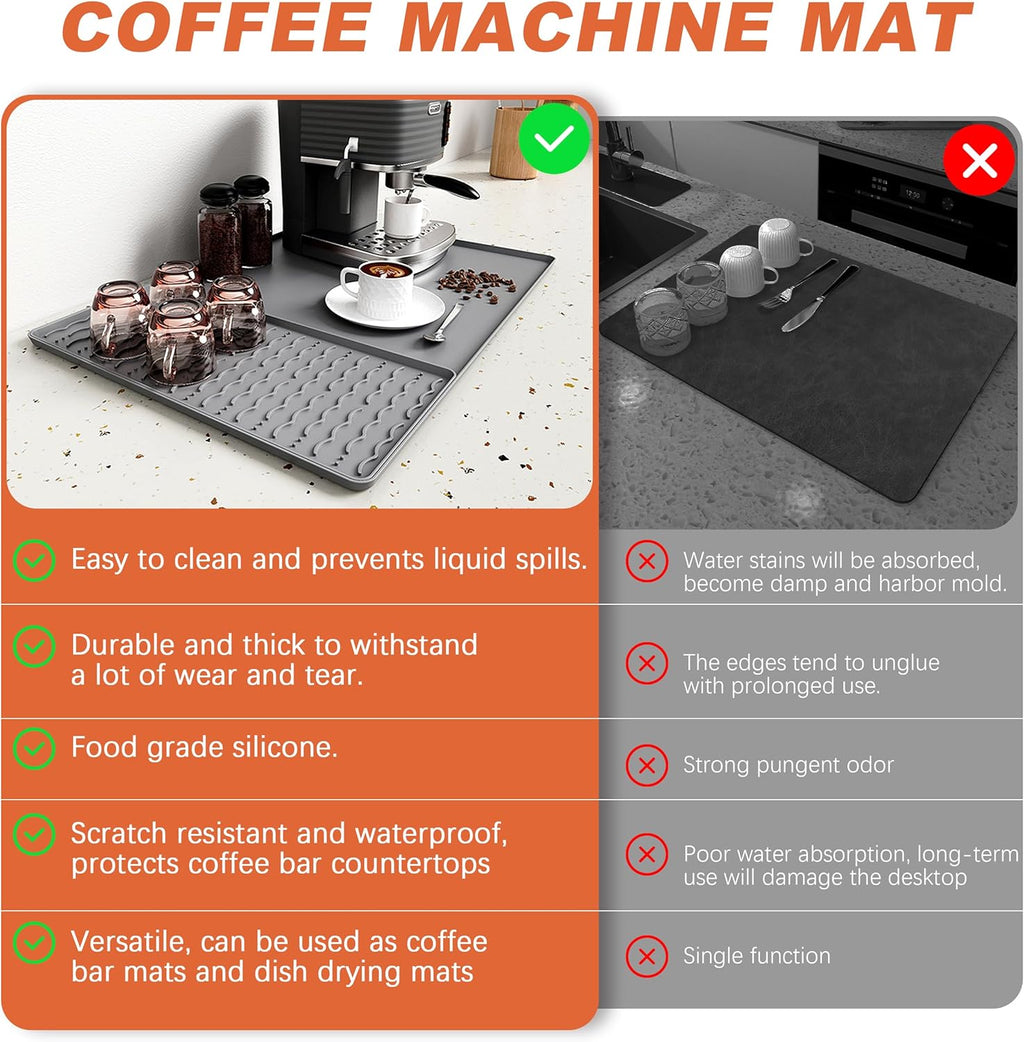 COFFEE MACHINE MAT

Easy to clean and prevents liquid spills.

Durable and thick to withstand a lot of wear and tear.

Food grade silicone.

Scratch resistant and waterproof, protects coffee bar countertops

Versatile, can be used as coffee bar mats and dish drying mats

Water stains will be absorbed, become damp and harbor mold.

The edges tend to unglue with prolonged use.

Strong pungent odor

Poor water absorption, long-term use will damage the desktop

Single function