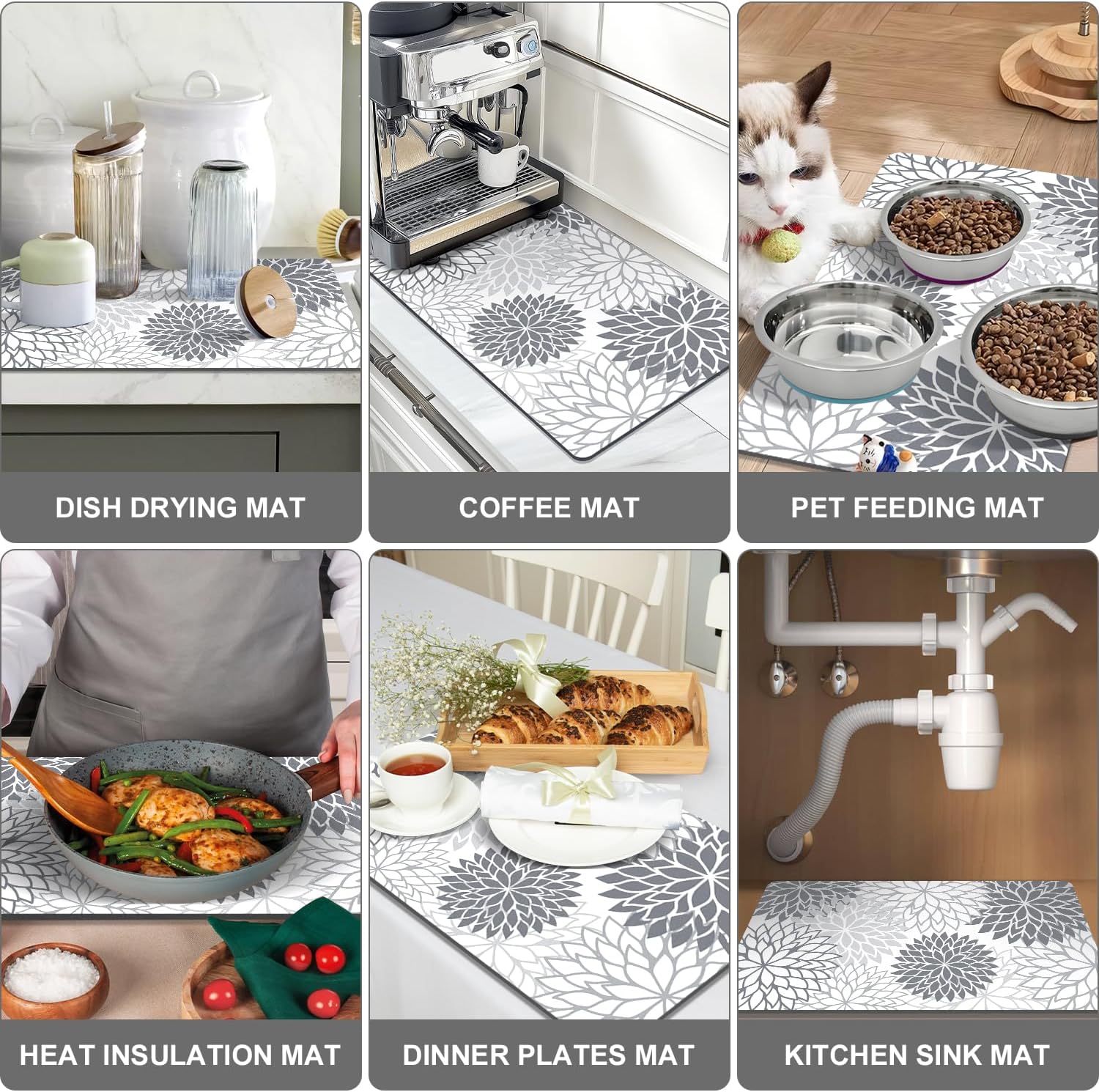 DISH DRYING MAT

COFFEE MAT

PET FEEDING MAT

HEAT INSULATION MAT

DINNER PLATES MAT

KITCHEN SINK MAT