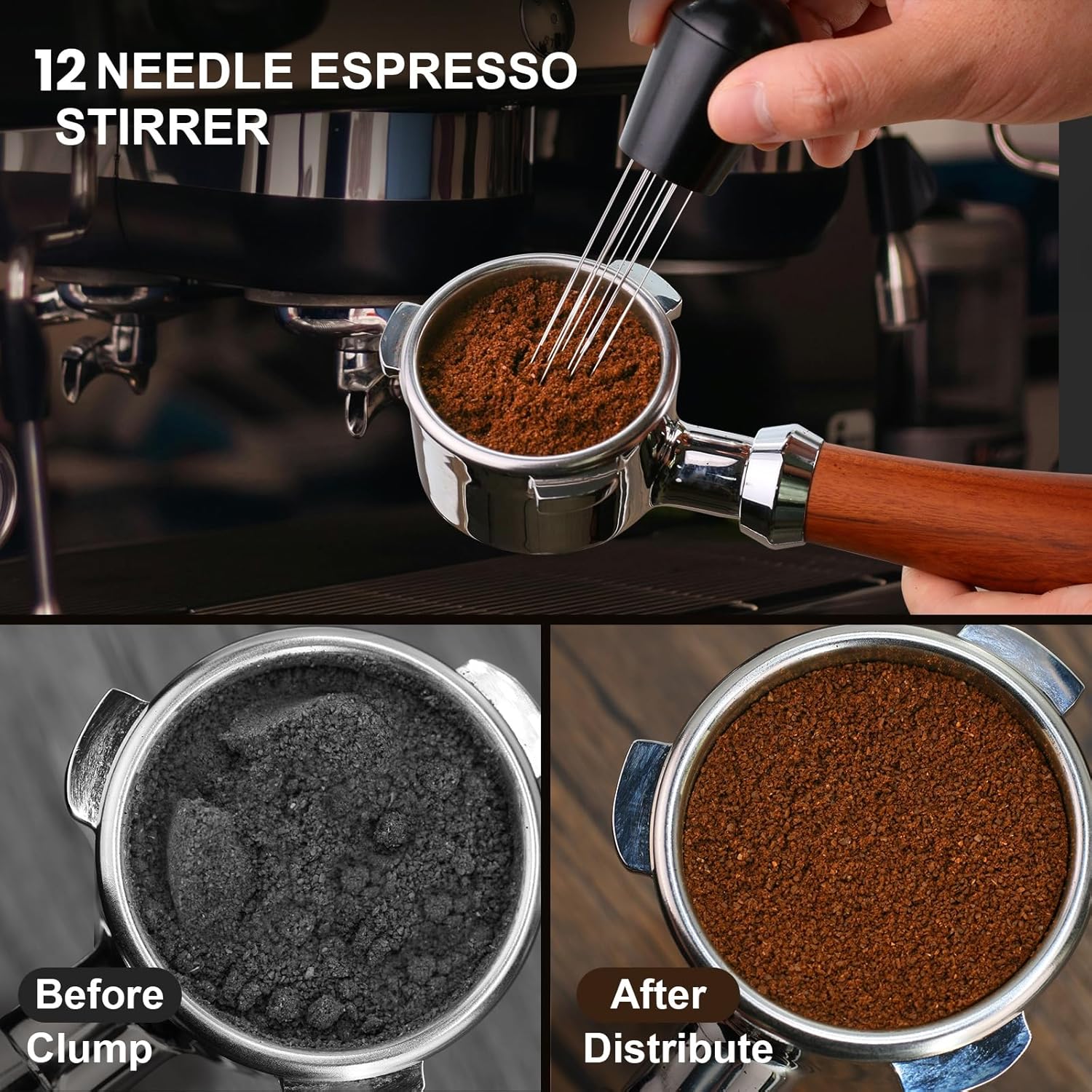 12 NEEDLE ESPRESSO STIRRER

Before
Clump

After
Distribute