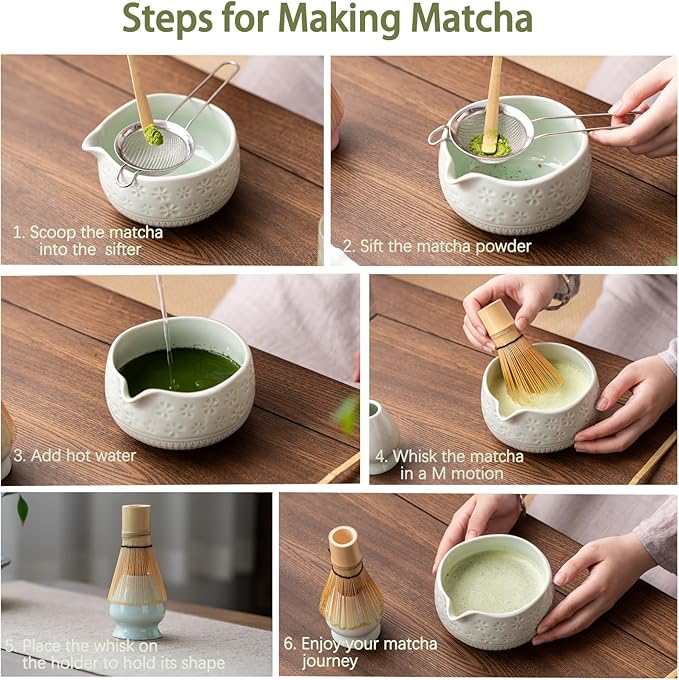 Steps for Making Matcha

1. Scoop the matcha into the sifter

2. Sift the matcha powder

3. Add hot water

4. Whisk the matcha in a M motion

5. Place the whisk on the holder to hold its shape

6. Enjoy your matcha journey