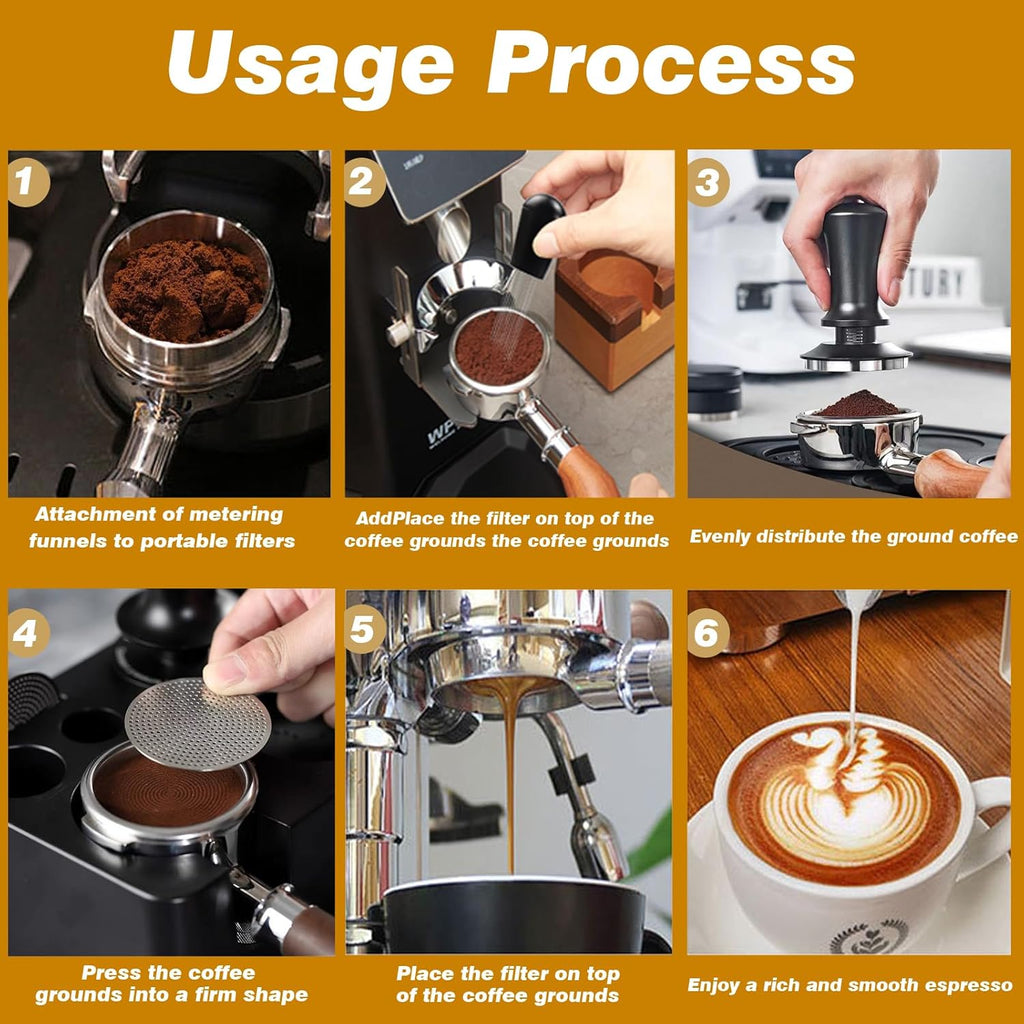 Usage Process

1

Attachment of metering funnels to portable filters

2

AddPlace the filter on top of the coffee grounds the coffee grounds

3

Evenly distribute the ground coffee

4

Press the coffee grounds into a firm shape

5

Place the filter on top of the coffee grounds

6

Enjoy a rich and smooth espresso