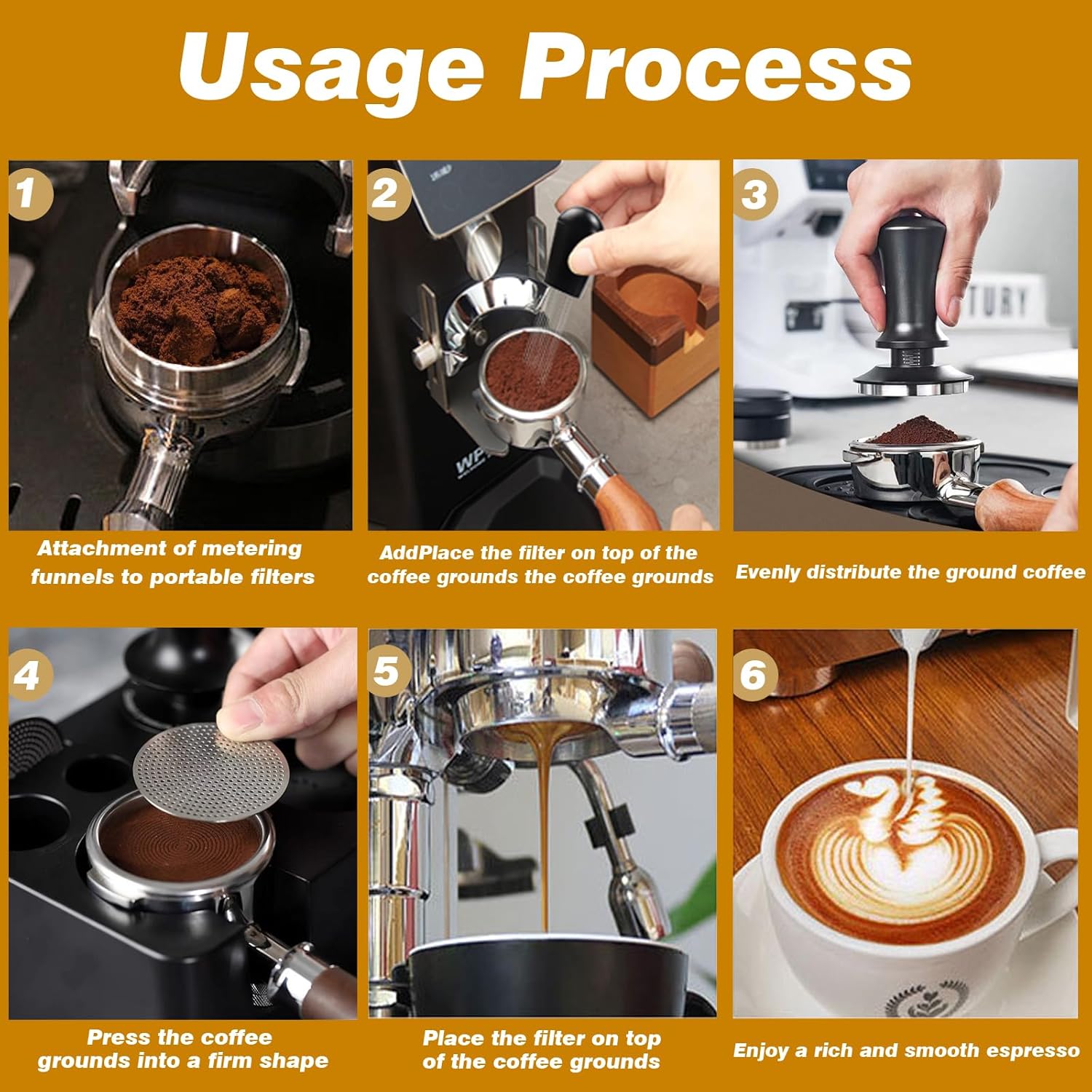 Usage Process

1

Attachment of metering funnels to portable filters

2

WP

AddPlace the filter on top of the coffee grounds the coffee grounds

3

TURY

Evenly distribute the ground coffee

4

Press the coffee grounds into a firm shape

5

Place the filter on top of the coffee grounds

6

Enjoy a rich and smooth espresso