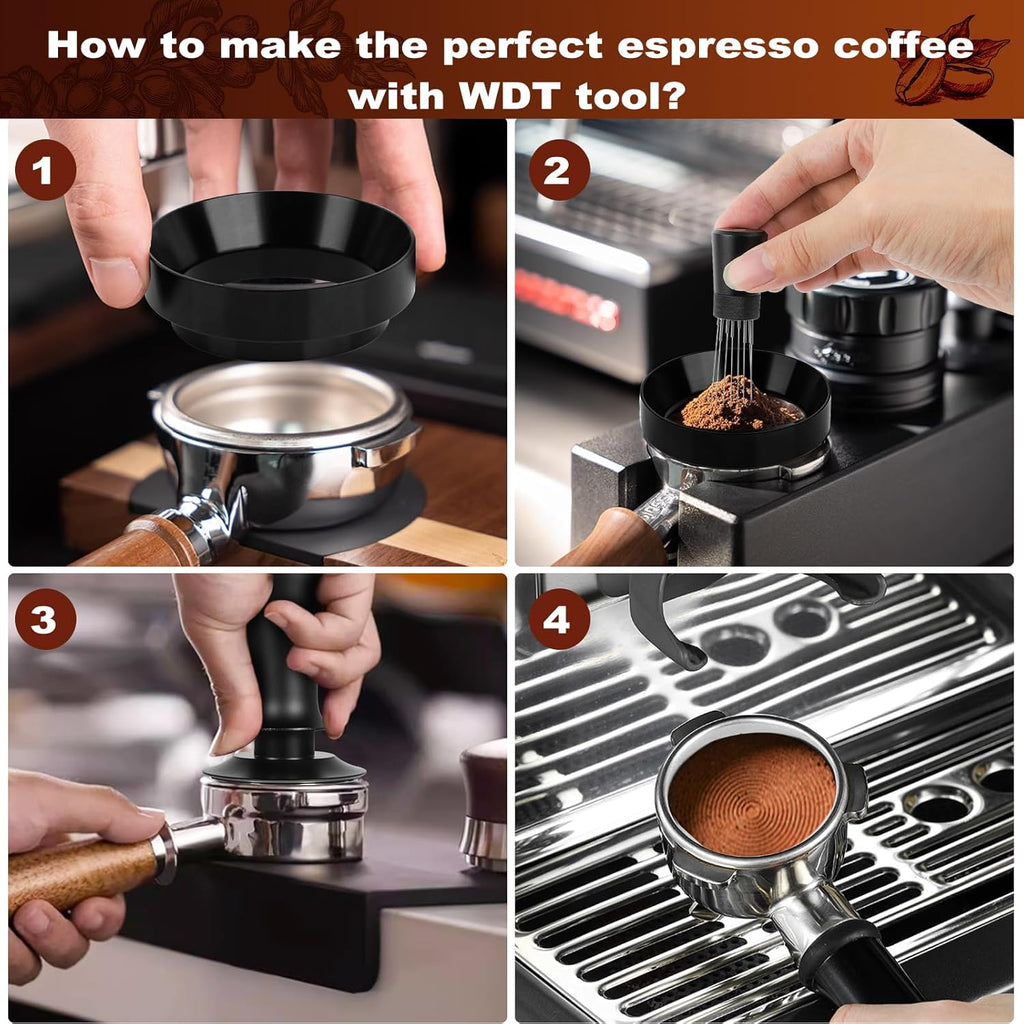 How to make the perfect espresso coffee with WDT tool?

1

2

3

4