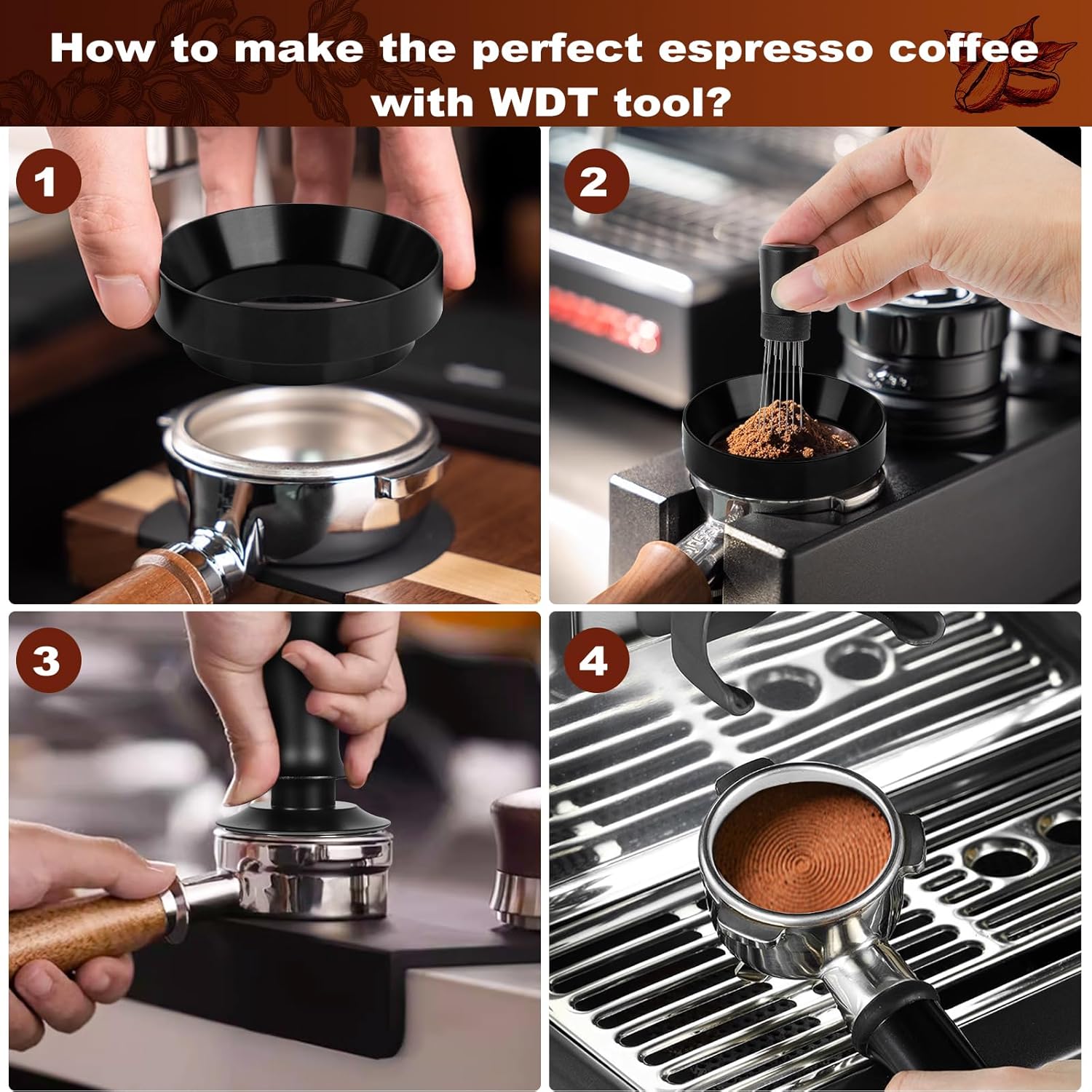 How to make the perfect espresso coffee with WDT tool?

1

2

3

4