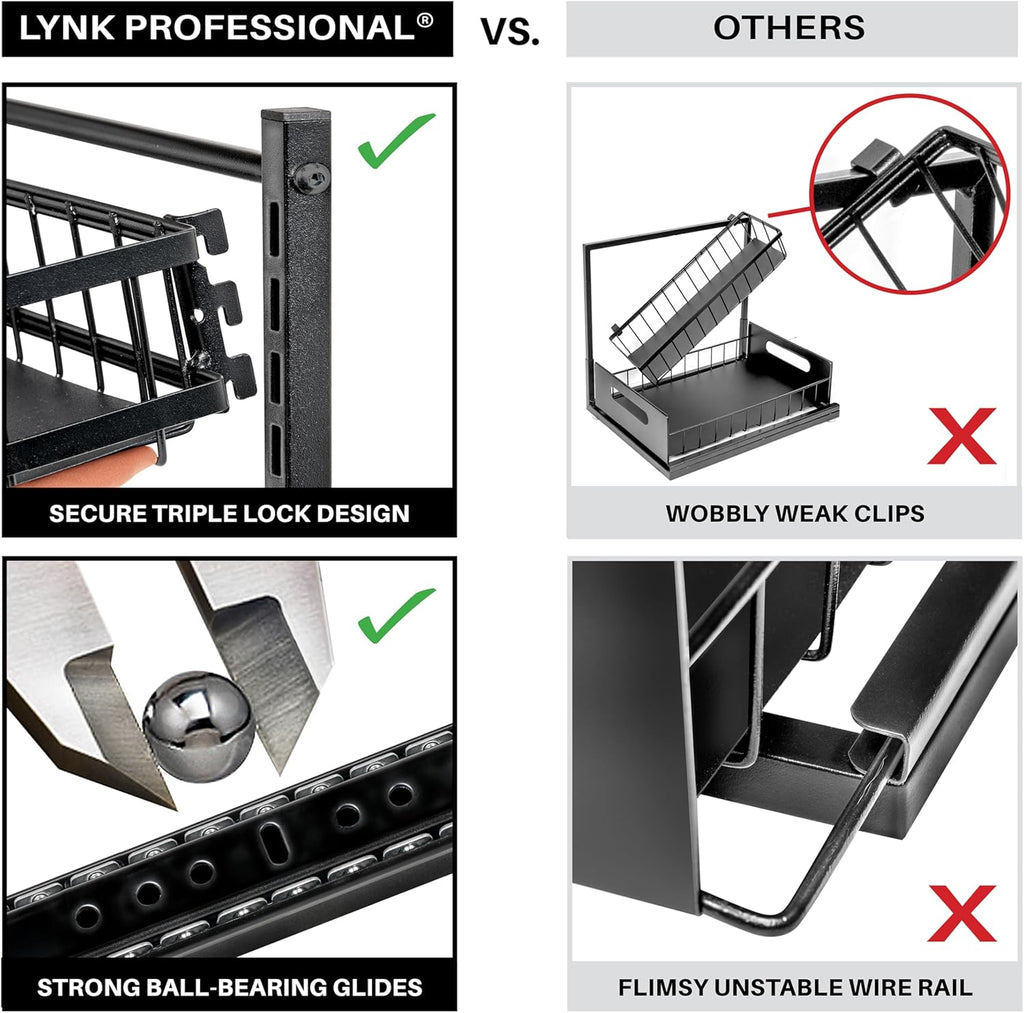 LYNK PROFESSIONAL®

VS.

OTHERS

SECURE TRIPLE LOCK DESIGN

WOBBLY WEAK CLIPS

STRONG BALL-BEARING GLIDES

FLIMSY UNSTABLE WIRE RAIL