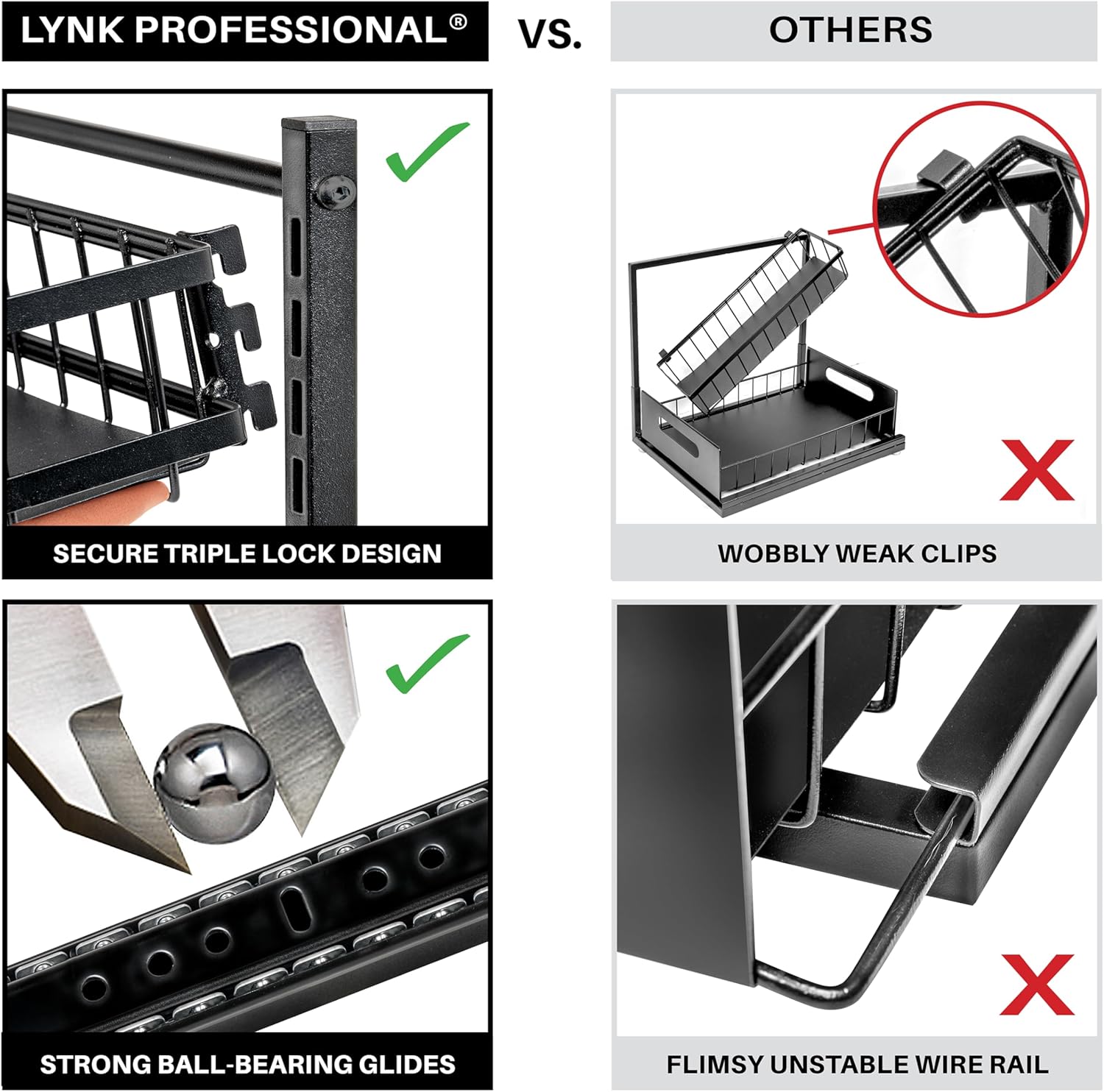 LYNK PROFESSIONAL®

VS.

OTHERS

SECURE TRIPLE LOCK DESIGN

WOBBLY WEAK CLIPS

STRONG BALL-BEARING GLIDES

FLIMSY UNSTABLE WIRE RAIL