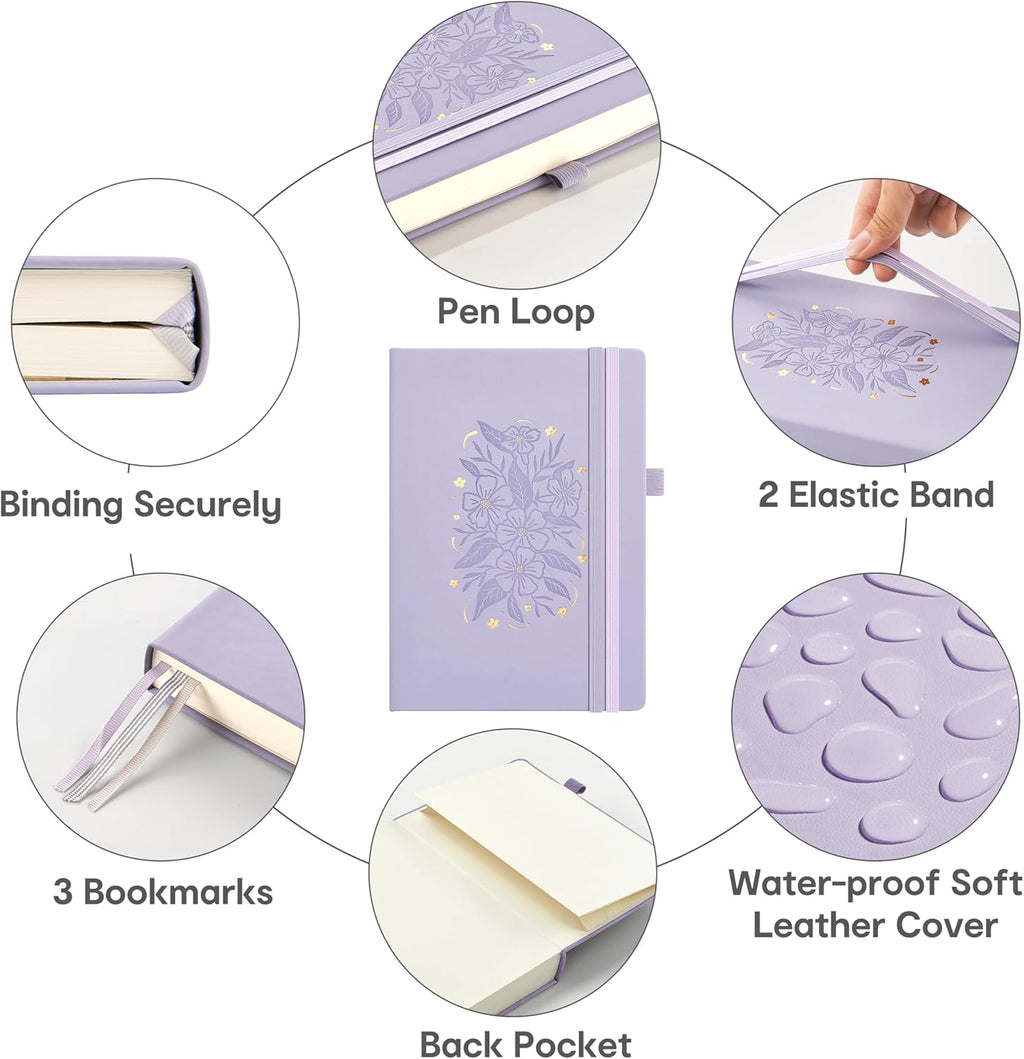 Pen Loop

Binding Securely

2 Elastic Band

3 Bookmarks

Water-proof Soft Leather Cover

Back Pocket