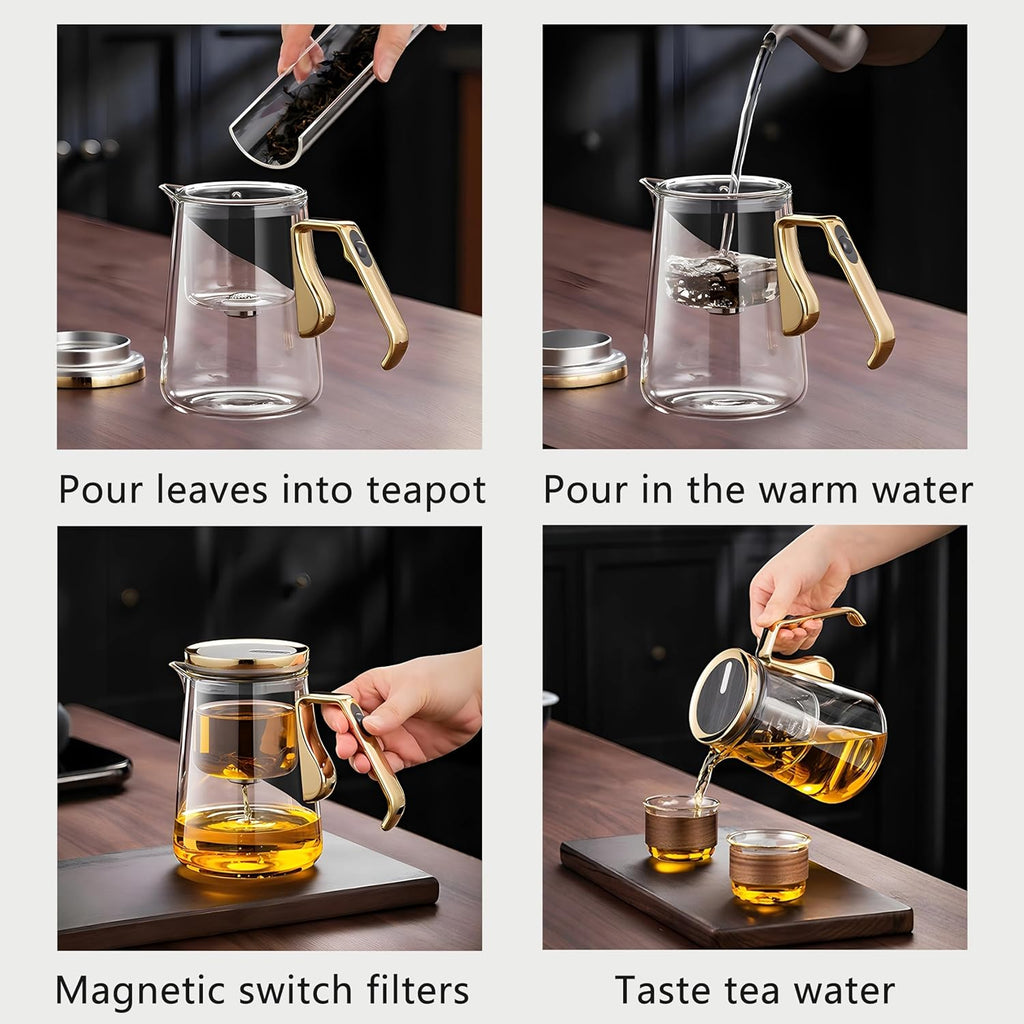 Pour leaves into teapot

Pour in the warm water

Magnetic switch filters

Taste tea water