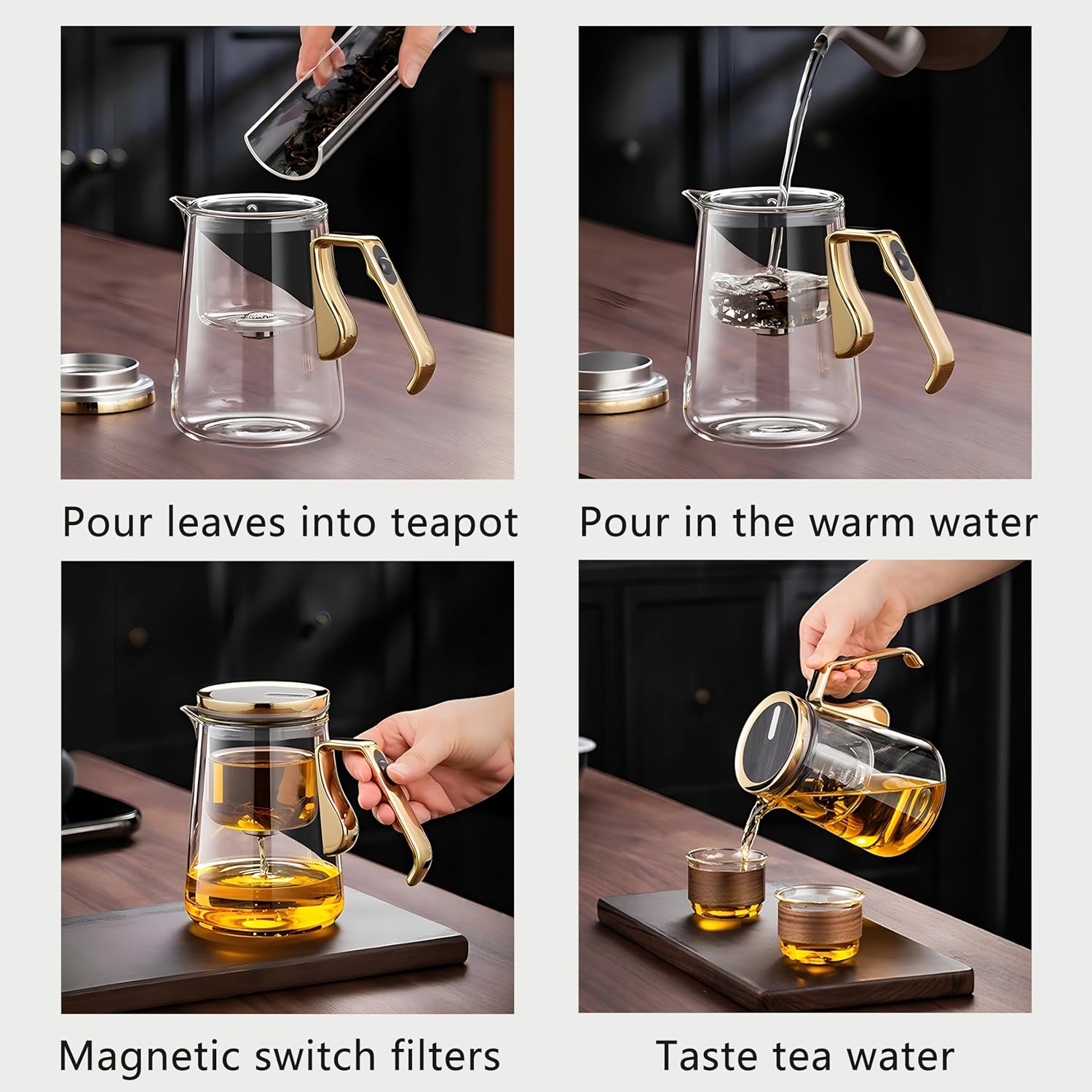 Pour leaves into teapot

Pour in the warm water

Magnetic switch filters

Taste tea water